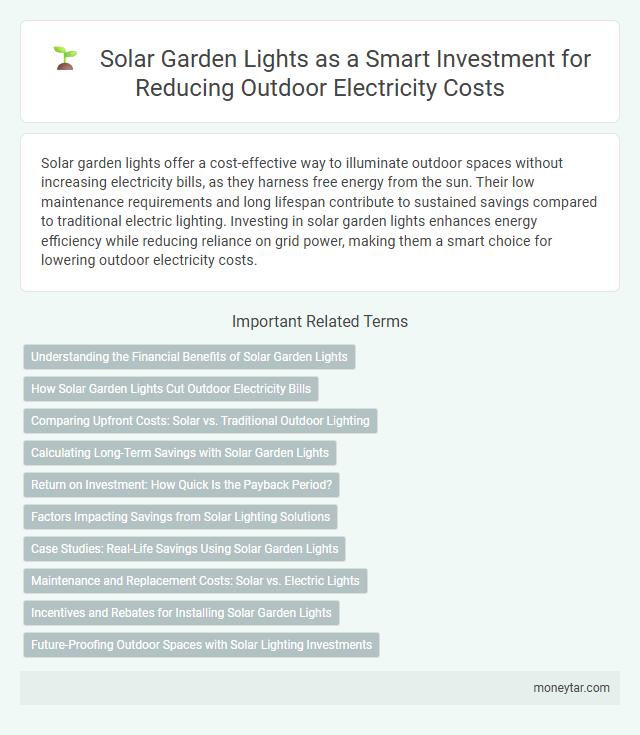 Solar Garden Lights as a Smart Investment for Reducing Outdoor Electricity Costs

Solar garden lights offer a cost-effective way to illuminate outdoor spaces without increasing electricity bills, as they harness free energy from the sun. Their low maintenance requirements and long lifespan contribute to sustained savings compared to traditional electric lighting. Investing in solar garden lights enhances energy efficiency while reducing reliance on grid power, making them a smart choice for lowering outdoor electricity costs.

Important Related Terms

Understanding the Financial Benefits of Solar Garden Lights

How Solar Garden Lights Cut Outdoor Electricity Bills

Comparing Upfront Costs: Solar vs. Traditional Outdoor Lighting

Calculating Long-Term Savings with Solar Garden Lights

Return on Investment: How Quick Is the Payback Period?

Factors Impacting Savings from Solar Lighting Solutions

Case Studies: Real-Life Savings Using Solar Garden Lights

Maintenance and Replacement Costs: Solar vs. Electric Lights

Incentives and Rebates for Installing Solar Garden Lights

Future-Proofing Outdoor Spaces with Solar Lighting Investments

moneytar.com