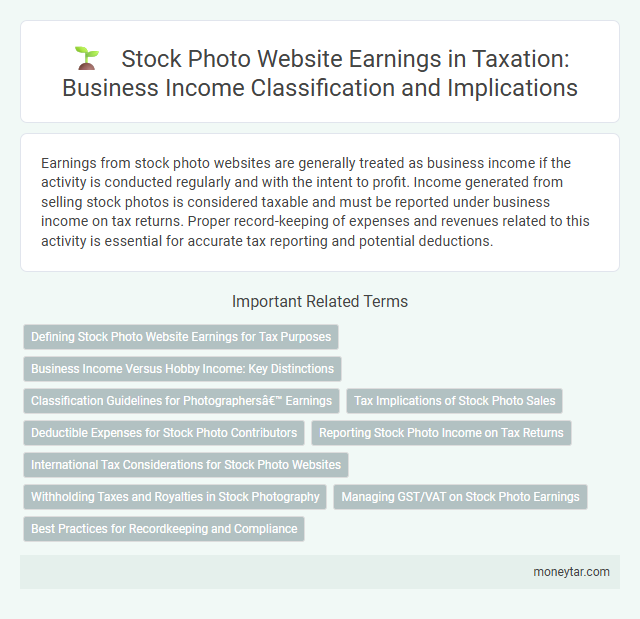 Stock Photo Website Earnings in Taxation: Business Income Classification and Implications

Earnings from stock photo websites are generally treated as business income if the activity is conducted regularly and with the intent to profit. Income generated from selling stock photos is considered taxable and must be reported under business income on tax returns. Proper record-keeping of expenses and revenues related to this activity is essential for accurate tax reporting and potential deductions.

Important Related Terms

Defining Stock Photo Website Earnings for Tax Purposes

Business Income Versus Hobby Income: Key Distinctions

Classification Guidelines for Photographersâ€™ Earnings

Tax Implications of Stock Photo Sales

Deductible Expenses for Stock Photo Contributors

Reporting Stock Photo Income on Tax Returns

International Tax Considerations for Stock Photo Websites

Withholding Taxes and Royalties in Stock Photography

Managing GST/VAT on Stock Photo Earnings

Best Practices for Recordkeeping and Compliance

moneytar.com