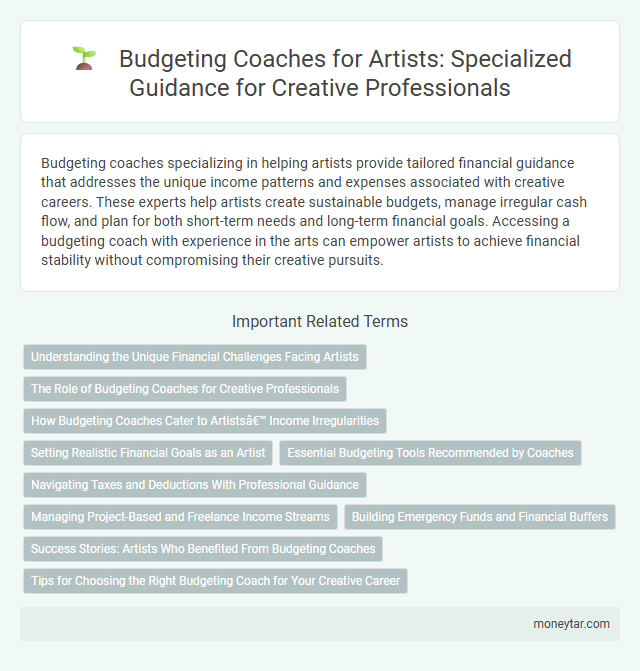 Budgeting Coaches for Artists: Specialized Guidance for Creative Professionals

Budgeting coaches specializing in helping artists provide tailored financial guidance that addresses the unique income patterns and expenses associated with creative careers. These experts help artists create sustainable budgets, manage irregular cash flow, and plan for both short-term needs and long-term financial goals. Accessing a budgeting coach with experience in the arts can empower artists to achieve financial stability without compromising their creative pursuits.

Important Related Terms

Understanding the Unique Financial Challenges Facing Artists

The Role of Budgeting Coaches for Creative Professionals

How Budgeting Coaches Cater to Artistsâ€™ Income Irregularities

Setting Realistic Financial Goals as an Artist

Essential Budgeting Tools Recommended by Coaches

Navigating Taxes and Deductions With Professional Guidance

Managing Project-Based and Freelance Income Streams

Building Emergency Funds and Financial Buffers

Success Stories: Artists Who Benefited From Budgeting Coaches

Tips for Choosing the Right Budgeting Coach for Your Creative Career

moneytar.com