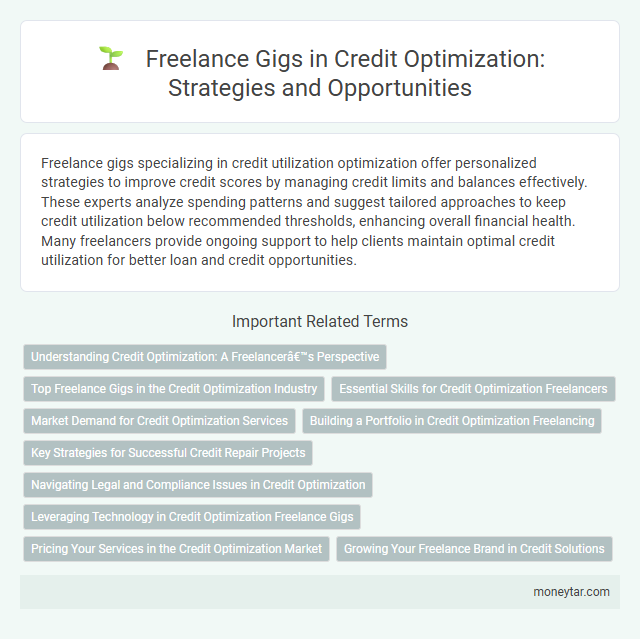 Freelance Gigs in Credit Optimization: Strategies and Opportunities

Freelance gigs specializing in credit utilization optimization offer personalized strategies to improve credit scores by managing credit limits and balances effectively. These experts analyze spending patterns and suggest tailored approaches to keep credit utilization below recommended thresholds, enhancing overall financial health. Many freelancers provide ongoing support to help clients maintain optimal credit utilization for better loan and credit opportunities.

Important Related Terms

Understanding Credit Optimization: A Freelancerâ€™s Perspective

Top Freelance Gigs in the Credit Optimization Industry

Essential Skills for Credit Optimization Freelancers

Market Demand for Credit Optimization Services

Building a Portfolio in Credit Optimization Freelancing

Key Strategies for Successful Credit Repair Projects

Navigating Legal and Compliance Issues in Credit Optimization

Leveraging Technology in Credit Optimization Freelance Gigs

Pricing Your Services in the Credit Optimization Market

Growing Your Freelance Brand in Credit Solutions

moneytar.com