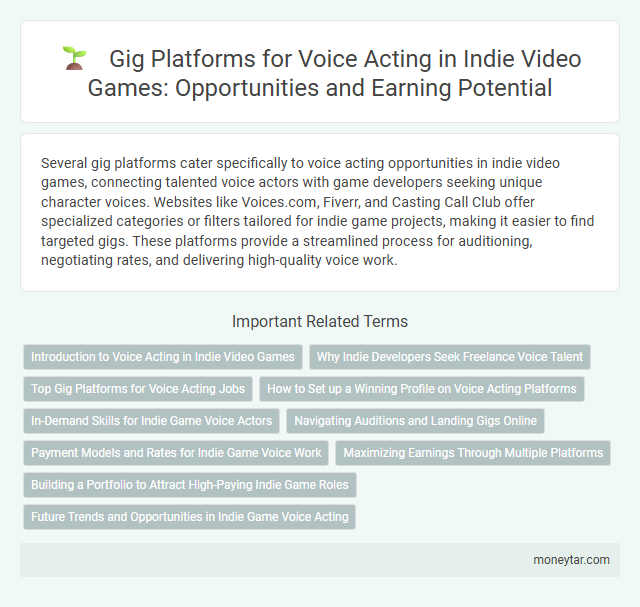 Gig Platforms for Voice Acting in Indie Video Games: Opportunities and Earning Potential

Several gig platforms cater specifically to voice acting opportunities in indie video games, connecting talented voice actors with game developers seeking unique character voices. Websites like Voices.com, Fiverr, and Casting Call Club offer specialized categories or filters tailored for indie game projects, making it easier to find targeted gigs. These platforms provide a streamlined process for auditioning, negotiating rates, and delivering high-quality voice work.

Important Related Terms

Introduction to Voice Acting in Indie Video Games

Why Indie Developers Seek Freelance Voice Talent

Top Gig Platforms for Voice Acting Jobs

How to Set up a Winning Profile on Voice Acting Platforms

In-Demand Skills for Indie Game Voice Actors

Navigating Auditions and Landing Gigs Online

Payment Models and Rates for Indie Game Voice Work

Maximizing Earnings Through Multiple Platforms

Building a Portfolio to Attract High-Paying Indie Game Roles

Future Trends and Opportunities in Indie Game Voice Acting

moneytar.com