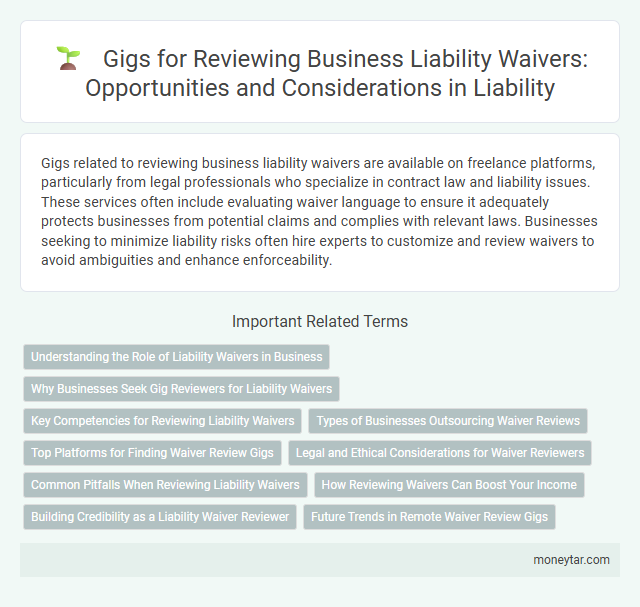 Gigs for Reviewing Business Liability Waivers: Opportunities and Considerations in Liability

Gigs related to reviewing business liability waivers are available on freelance platforms, particularly from legal professionals who specialize in contract law and liability issues. These services often include evaluating waiver language to ensure it adequately protects businesses from potential claims and complies with relevant laws. Businesses seeking to minimize liability risks often hire experts to customize and review waivers to avoid ambiguities and enhance enforceability.

Important Related Terms

Understanding the Role of Liability Waivers in Business

Why Businesses Seek Gig Reviewers for Liability Waivers

Key Competencies for Reviewing Liability Waivers

Types of Businesses Outsourcing Waiver Reviews

Top Platforms for Finding Waiver Review Gigs

Legal and Ethical Considerations for Waiver Reviewers

Common Pitfalls When Reviewing Liability Waivers

How Reviewing Waivers Can Boost Your Income

Building Credibility as a Liability Waiver Reviewer

Future Trends in Remote Waiver Review Gigs

moneytar.com