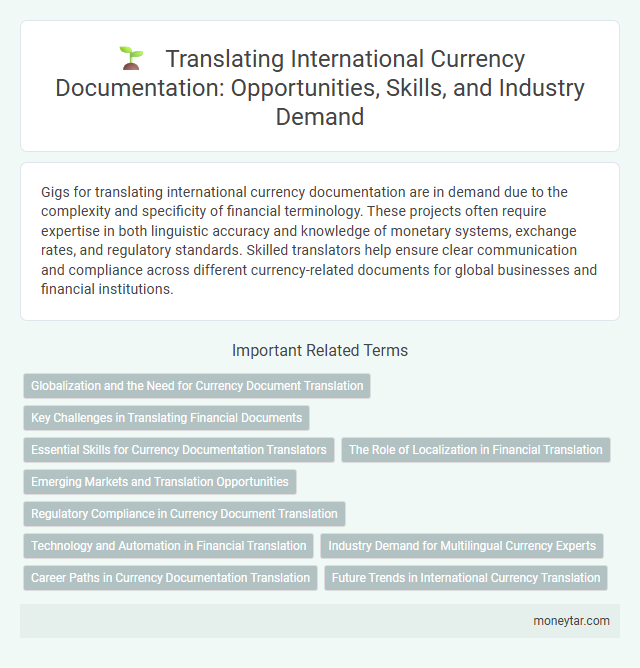 Translating International Currency Documentation: Opportunities, Skills, and Industry Demand

Gigs for translating international currency documentation are in demand due to the complexity and specificity of financial terminology. These projects often require expertise in both linguistic accuracy and knowledge of monetary systems, exchange rates, and regulatory standards. Skilled translators help ensure clear communication and compliance across different currency-related documents for global businesses and financial institutions.

Important Related Terms

Globalization and the Need for Currency Document Translation

Key Challenges in Translating Financial Documents

Essential Skills for Currency Documentation Translators

The Role of Localization in Financial Translation

Emerging Markets and Translation Opportunities

Regulatory Compliance in Currency Document Translation

Technology and Automation in Financial Translation

Industry Demand for Multilingual Currency Experts

Career Paths in Currency Documentation Translation

Future Trends in International Currency Translation

moneytar.com