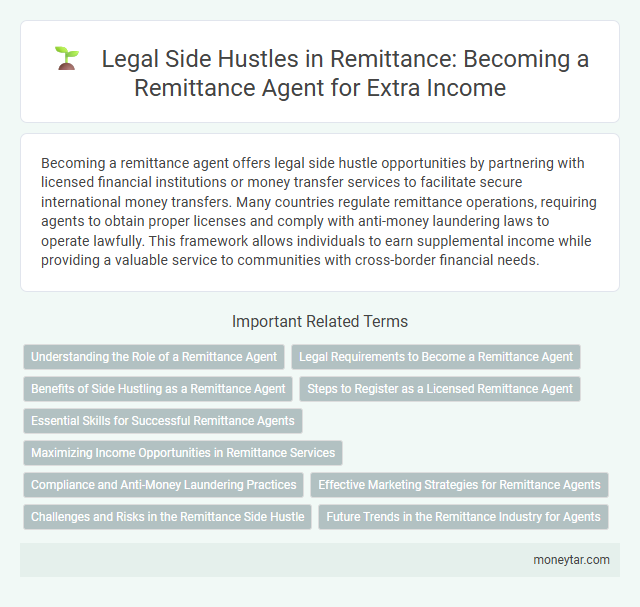 Legal Side Hustles in Remittance: Becoming a Remittance Agent for Extra Income

Becoming a remittance agent offers legal side hustle opportunities by partnering with licensed financial institutions or money transfer services to facilitate secure international money transfers. Many countries regulate remittance operations, requiring agents to obtain proper licenses and comply with anti-money laundering laws to operate lawfully. This framework allows individuals to earn supplemental income while providing a valuable service to communities with cross-border financial needs.

Important Related Terms

Understanding the Role of a Remittance Agent

Legal Requirements to Become a Remittance Agent

Benefits of Side Hustling as a Remittance Agent

Steps to Register as a Licensed Remittance Agent

Essential Skills for Successful Remittance Agents

Maximizing Income Opportunities in Remittance Services

Compliance and Anti-Money Laundering Practices

Effective Marketing Strategies for Remittance Agents

Challenges and Risks in the Remittance Side Hustle

Future Trends in the Remittance Industry for Agents

moneytar.com