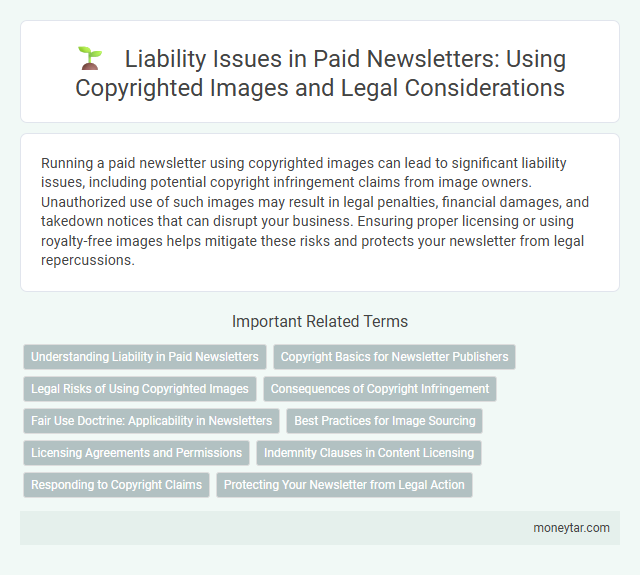 Liability Issues in Paid Newsletters: Using Copyrighted Images and Legal Considerations

Running a paid newsletter using copyrighted images can lead to significant liability issues, including potential copyright infringement claims from image owners. Unauthorized use of such images may result in legal penalties, financial damages, and takedown notices that can disrupt your business. Ensuring proper licensing or using royalty-free images helps mitigate these risks and protects your newsletter from legal repercussions.

Important Related Terms

Understanding Liability in Paid Newsletters

Copyright Basics for Newsletter Publishers

Legal Risks of Using Copyrighted Images

Consequences of Copyright Infringement

Fair Use Doctrine: Applicability in Newsletters

Best Practices for Image Sourcing

Licensing Agreements and Permissions

Indemnity Clauses in Content Licensing

Responding to Copyright Claims

Protecting Your Newsletter from Legal Action

moneytar.com