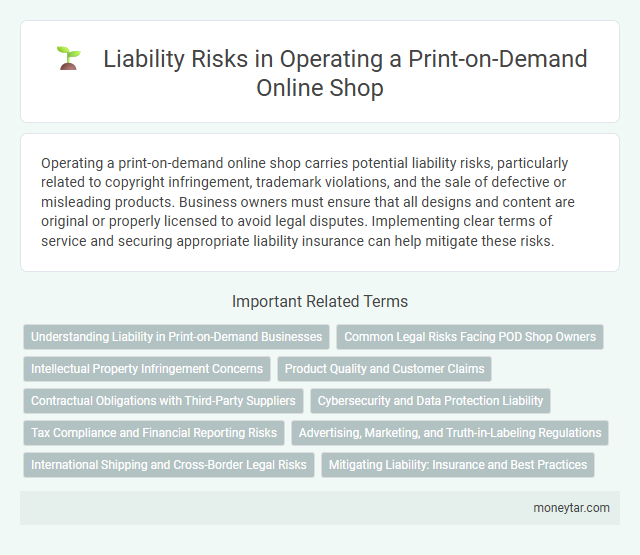 Liability Risks in Operating a Print-on-Demand Online Shop

Operating a print-on-demand online shop carries potential liability risks, particularly related to copyright infringement, trademark violations, and the sale of defective or misleading products. Business owners must ensure that all designs and content are original or properly licensed to avoid legal disputes. Implementing clear terms of service and securing appropriate liability insurance can help mitigate these risks.

Important Related Terms

Understanding Liability in Print-on-Demand Businesses

Common Legal Risks Facing POD Shop Owners

Intellectual Property Infringement Concerns

Product Quality and Customer Claims

Contractual Obligations with Third-Party Suppliers

Cybersecurity and Data Protection Liability

Tax Compliance and Financial Reporting Risks

Advertising, Marketing, and Truth-in-Labeling Regulations

International Shipping and Cross-Border Legal Risks

Mitigating Liability: Insurance and Best Practices

moneytar.com