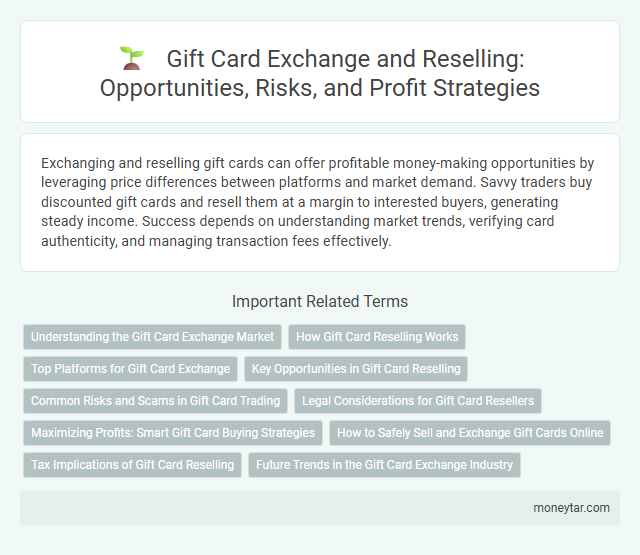 Gift Card Exchange and Reselling: Opportunities, Risks, and Profit Strategies

Exchanging and reselling gift cards can offer profitable money-making opportunities by leveraging price differences between platforms and market demand. Savvy traders buy discounted gift cards and resell them at a margin to interested buyers, generating steady income. Success depends on understanding market trends, verifying card authenticity, and managing transaction fees effectively.

Important Related Terms

Understanding the Gift Card Exchange Market
How Gift Card Reselling Works
Top Platforms for Gift Card Exchange
Key Opportunities in Gift Card Reselling
Common Risks and Scams in Gift Card Trading
Legal Considerations for Gift Card Resellers
Maximizing Profits: Smart Gift Card Buying Strategies
How to Safely Sell and Exchange Gift Cards Online
Tax Implications of Gift Card Reselling
Future Trends in the Gift Card Exchange Industry

moneytar.com