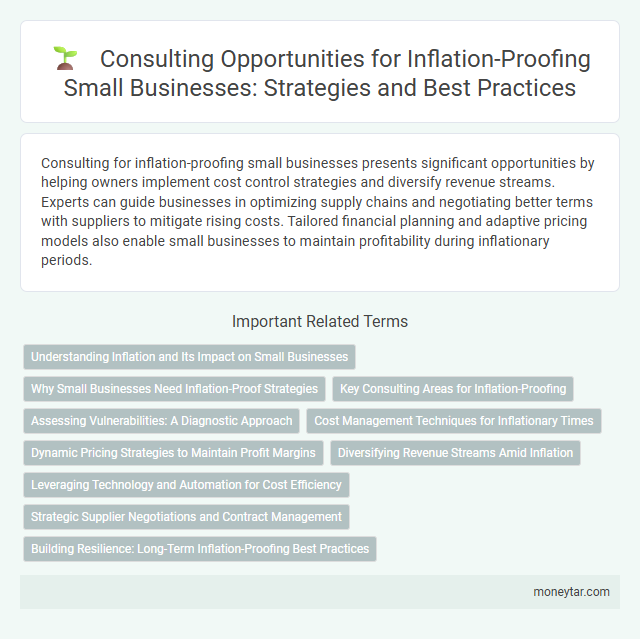 Consulting Opportunities for Inflation-Proofing Small Businesses: Strategies and Best Practices

Consulting for inflation-proofing small businesses presents significant opportunities by helping owners implement cost control strategies and diversify revenue streams. Experts can guide businesses in optimizing supply chains and negotiating better terms with suppliers to mitigate rising costs. Tailored financial planning and adaptive pricing models also enable small businesses to maintain profitability during inflationary periods.

Important Related Terms

Understanding Inflation and Its Impact on Small Businesses

Why Small Businesses Need Inflation-Proof Strategies

Key Consulting Areas for Inflation-Proofing

Assessing Vulnerabilities: A Diagnostic Approach

Cost Management Techniques for Inflationary Times

Dynamic Pricing Strategies to Maintain Profit Margins

Diversifying Revenue Streams Amid Inflation

Leveraging Technology and Automation for Cost Efficiency

Strategic Supplier Negotiations and Contract Management

Building Resilience: Long-Term Inflation-Proofing Best Practices

moneytar.com