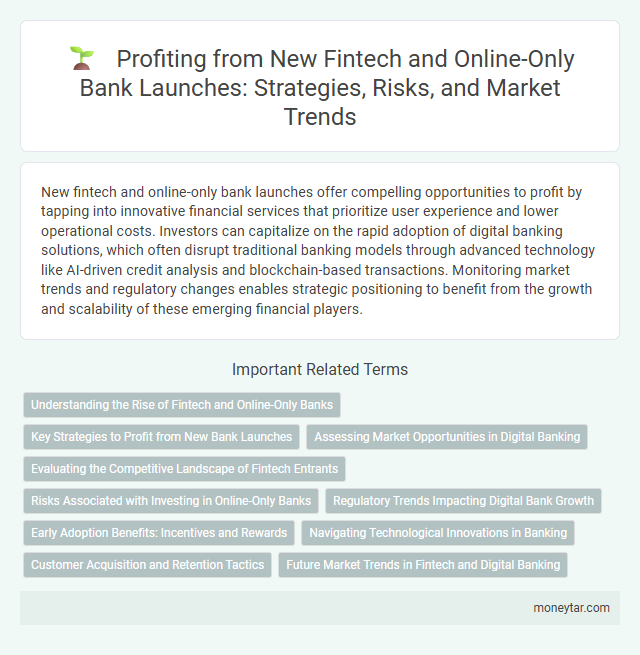 Profiting from New Fintech and Online-Only Bank Launches: Strategies, Risks, and Market Trends

New fintech and online-only bank launches offer compelling opportunities to profit by tapping into innovative financial services that prioritize user experience and lower operational costs. Investors can capitalize on the rapid adoption of digital banking solutions, which often disrupt traditional banking models through advanced technology like AI-driven credit analysis and blockchain-based transactions. Monitoring market trends and regulatory changes enables strategic positioning to benefit from the growth and scalability of these emerging financial players.

Important Related Terms

Understanding the Rise of Fintech and Online-Only Banks

Key Strategies to Profit from New Bank Launches

Assessing Market Opportunities in Digital Banking

Evaluating the Competitive Landscape of Fintech Entrants

Risks Associated with Investing in Online-Only Banks

Regulatory Trends Impacting Digital Bank Growth

Early Adoption Benefits: Incentives and Rewards

Navigating Technological Innovations in Banking

Customer Acquisition and Retention Tactics

Future Market Trends in Fintech and Digital Banking

moneytar.com