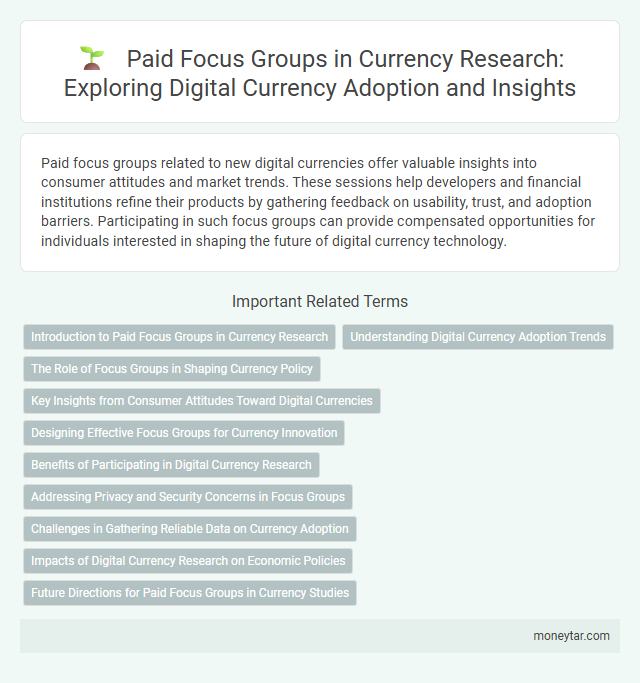 Paid Focus Groups in Currency Research: Exploring Digital Currency Adoption and Insights

Paid focus groups related to new digital currencies offer valuable insights into consumer attitudes and market trends. These sessions help developers and financial institutions refine their products by gathering feedback on usability, trust, and adoption barriers. Participating in such focus groups can provide compensated opportunities for individuals interested in shaping the future of digital currency technology.

Important Related Terms

Introduction to Paid Focus Groups in Currency Research

Understanding Digital Currency Adoption Trends

The Role of Focus Groups in Shaping Currency Policy

Key Insights from Consumer Attitudes Toward Digital Currencies

Designing Effective Focus Groups for Currency Innovation

Benefits of Participating in Digital Currency Research

Addressing Privacy and Security Concerns in Focus Groups

Challenges in Gathering Reliable Data on Currency Adoption

Impacts of Digital Currency Research on Economic Policies

Future Directions for Paid Focus Groups in Currency Studies

moneytar.com