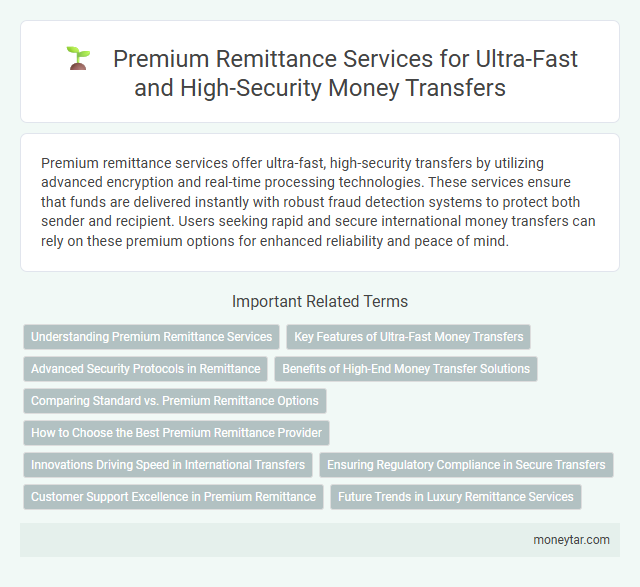 Premium Remittance Services for Ultra-Fast and High-Security Money Transfers

Premium remittance services offer ultra-fast, high-security transfers by utilizing advanced encryption and real-time processing technologies. These services ensure that funds are delivered instantly with robust fraud detection systems to protect both sender and recipient. Users seeking rapid and secure international money transfers can rely on these premium options for enhanced reliability and peace of mind.

Important Related Terms

Understanding Premium Remittance Services

Key Features of Ultra-Fast Money Transfers

Advanced Security Protocols in Remittance

Benefits of High-End Money Transfer Solutions

Comparing Standard vs. Premium Remittance Options

How to Choose the Best Premium Remittance Provider

Innovations Driving Speed in International Transfers

Ensuring Regulatory Compliance in Secure Transfers

Customer Support Excellence in Premium Remittance

Future Trends in Luxury Remittance Services

moneytar.com