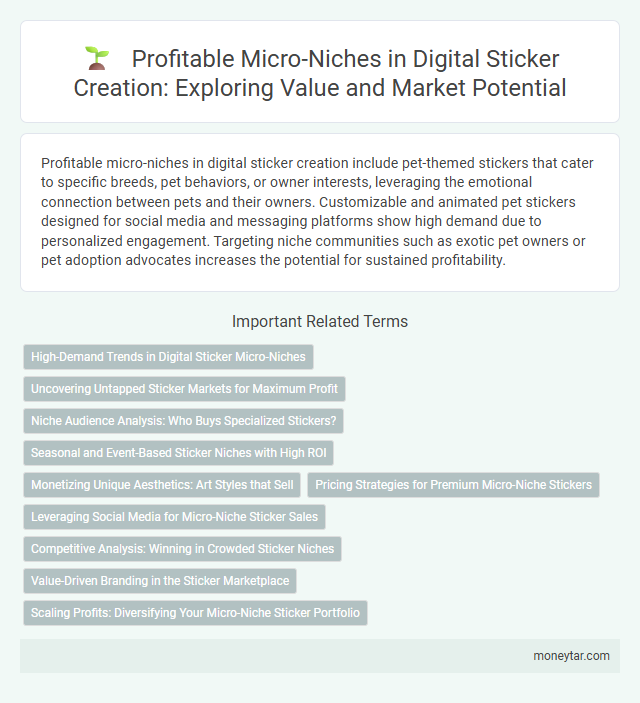 Profitable Micro-Niches in Digital Sticker Creation: Exploring Value and Market Potential

Profitable micro-niches in digital sticker creation include pet-themed stickers that cater to specific breeds, pet behaviors, or owner interests, leveraging the emotional connection between pets and their owners. Customizable and animated pet stickers designed for social media and messaging platforms show high demand due to personalized engagement. Targeting niche communities such as exotic pet owners or pet adoption advocates increases the potential for sustained profitability.

Important Related Terms

High-Demand Trends in Digital Sticker Micro-Niches

Uncovering Untapped Sticker Markets for Maximum Profit

Niche Audience Analysis: Who Buys Specialized Stickers?

Seasonal and Event-Based Sticker Niches with High ROI

Monetizing Unique Aesthetics: Art Styles that Sell

Pricing Strategies for Premium Micro-Niche Stickers

Leveraging Social Media for Micro-Niche Sticker Sales

Competitive Analysis: Winning in Crowded Sticker Niches

Value-Driven Branding in the Sticker Marketplace

Scaling Profits: Diversifying Your Micro-Niche Sticker Portfolio

moneytar.com