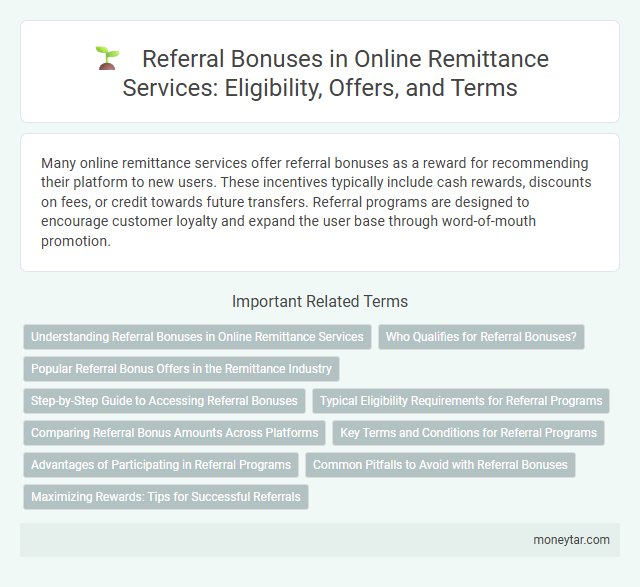 Referral Bonuses in Online Remittance Services: Eligibility, Offers, and Terms

Many online remittance services offer referral bonuses as a reward for recommending their platform to new users. These incentives typically include cash rewards, discounts on fees, or credit towards future transfers. Referral programs are designed to encourage customer loyalty and expand the user base through word-of-mouth promotion.

Important Related Terms

Understanding Referral Bonuses in Online Remittance Services
Who Qualifies for Referral Bonuses?
Popular Referral Bonus Offers in the Remittance Industry
Step-by-Step Guide to Accessing Referral Bonuses
Typical Eligibility Requirements for Referral Programs
Comparing Referral Bonus Amounts Across Platforms
Key Terms and Conditions for Referral Programs
Advantages of Participating in Referral Programs
Common Pitfalls to Avoid with Referral Bonuses
Maximizing Rewards: Tips for Successful Referrals

moneytar.com