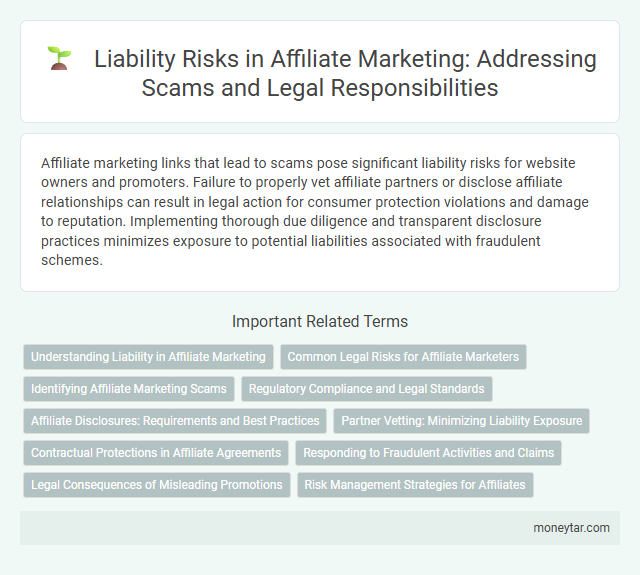 Liability Risks in Affiliate Marketing: Addressing Scams and Legal Responsibilities

Affiliate marketing links that lead to scams pose significant liability risks for website owners and promoters. Failure to properly vet affiliate partners or disclose affiliate relationships can result in legal action for consumer protection violations and damage to reputation. Implementing thorough due diligence and transparent disclosure practices minimizes exposure to potential liabilities associated with fraudulent schemes.

Important Related Terms

Understanding Liability in Affiliate Marketing

Common Legal Risks for Affiliate Marketers

Identifying Affiliate Marketing Scams

Regulatory Compliance and Legal Standards

Affiliate Disclosures: Requirements and Best Practices

Partner Vetting: Minimizing Liability Exposure

Contractual Protections in Affiliate Agreements

Responding to Fraudulent Activities and Claims

Legal Consequences of Misleading Promotions

Risk Management Strategies for Affiliates

moneytar.com