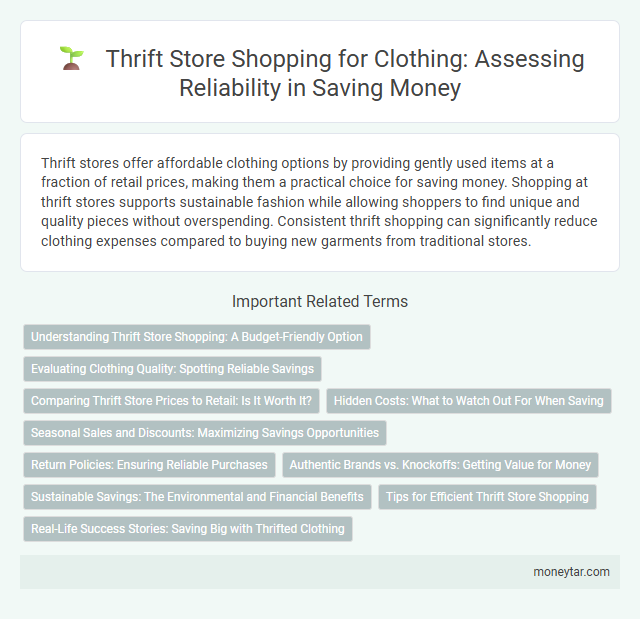 Thrift Store Shopping for Clothing: Assessing Reliability in Saving Money

Thrift stores offer affordable clothing options by providing gently used items at a fraction of retail prices, making them a practical choice for saving money. Shopping at thrift stores supports sustainable fashion while allowing shoppers to find unique and quality pieces without overspending. Consistent thrift shopping can significantly reduce clothing expenses compared to buying new garments from traditional stores.

Important Related Terms

Understanding Thrift Store Shopping: A Budget-Friendly Option

Evaluating Clothing Quality: Spotting Reliable Savings

Comparing Thrift Store Prices to Retail: Is It Worth It?

Hidden Costs: What to Watch Out For When Saving

Seasonal Sales and Discounts: Maximizing Savings Opportunities

Return Policies: Ensuring Reliable Purchases

Authentic Brands vs. Knockoffs: Getting Value for Money

Sustainable Savings: The Environmental and Financial Benefits

Tips for Efficient Thrift Store Shopping

Real-Life Success Stories: Saving Big with Thrifted Clothing

moneytar.com