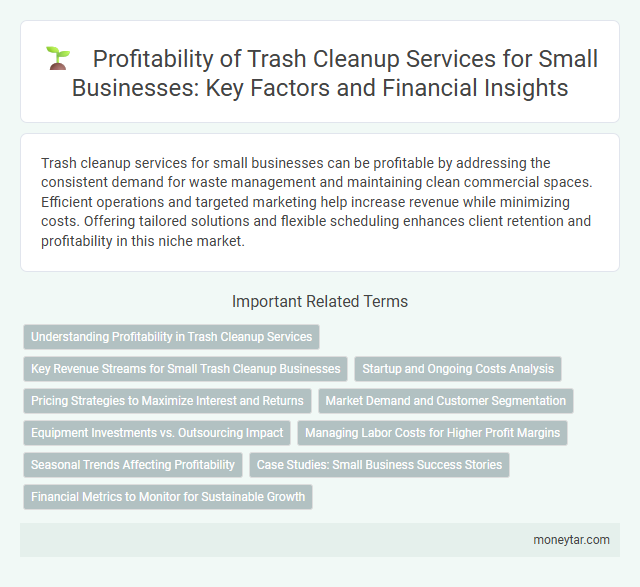 Profitability of Trash Cleanup Services for Small Businesses: Key Factors and Financial Insights

Trash cleanup services for small businesses can be profitable by addressing the consistent demand for waste management and maintaining clean commercial spaces. Efficient operations and targeted marketing help increase revenue while minimizing costs. Offering tailored solutions and flexible scheduling enhances client retention and profitability in this niche market.

Important Related Terms

Understanding Profitability in Trash Cleanup Services

Key Revenue Streams for Small Trash Cleanup Businesses

Startup and Ongoing Costs Analysis

Pricing Strategies to Maximize Interest and Returns

Market Demand and Customer Segmentation

Equipment Investments vs. Outsourcing Impact

Managing Labor Costs for Higher Profit Margins

Seasonal Trends Affecting Profitability

Case Studies: Small Business Success Stories

Financial Metrics to Monitor for Sustainable Growth

moneytar.com