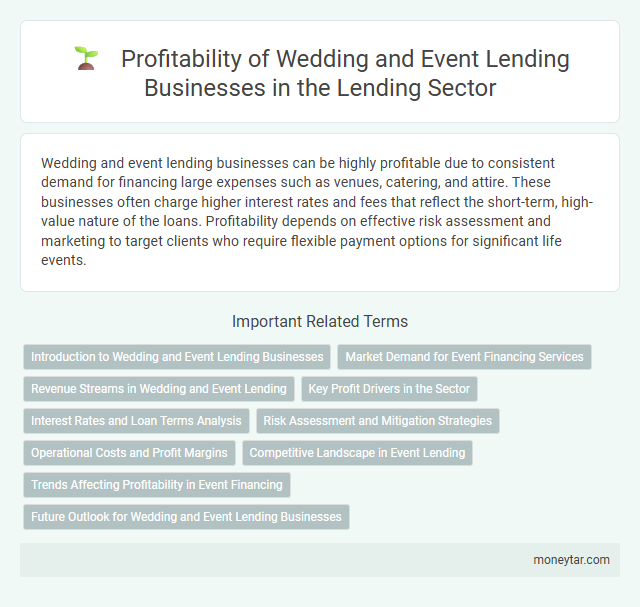 Profitability of Wedding and Event Lending Businesses in the Lending Sector

Wedding and event lending businesses can be highly profitable due to consistent demand for financing large expenses such as venues, catering, and attire. These businesses often charge higher interest rates and fees that reflect the short-term, high-value nature of the loans. Profitability depends on effective risk assessment and marketing to target clients who require flexible payment options for significant life events.

Important Related Terms

Introduction to Wedding and Event Lending Businesses

Market Demand for Event Financing Services

Revenue Streams in Wedding and Event Lending

Key Profit Drivers in the Sector

Interest Rates and Loan Terms Analysis

Risk Assessment and Mitigation Strategies

Operational Costs and Profit Margins

Competitive Landscape in Event Lending

Trends Affecting Profitability in Event Financing

Future Outlook for Wedding and Event Lending Businesses

moneytar.com