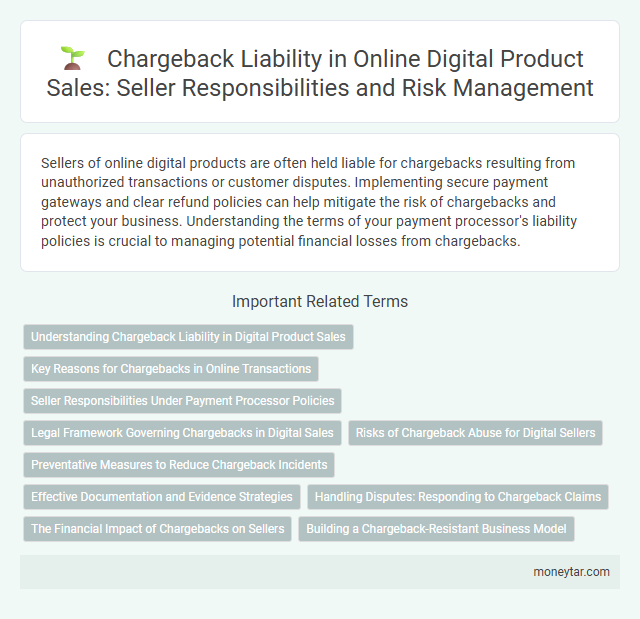 Chargeback Liability in Online Digital Product Sales: Seller Responsibilities and Risk Management

Sellers of online digital products are often held liable for chargebacks resulting from unauthorized transactions or customer disputes. Implementing secure payment gateways and clear refund policies can help mitigate the risk of chargebacks and protect your business. Understanding the terms of your payment processor's liability policies is crucial to managing potential financial losses from chargebacks.

Important Related Terms

Understanding Chargeback Liability in Digital Product Sales

Key Reasons for Chargebacks in Online Transactions

Seller Responsibilities Under Payment Processor Policies

Legal Framework Governing Chargebacks in Digital Sales

Risks of Chargeback Abuse for Digital Sellers

Preventative Measures to Reduce Chargeback Incidents

Effective Documentation and Evidence Strategies

Handling Disputes: Responding to Chargeback Claims

The Financial Impact of Chargebacks on Sellers

Building a Chargeback-Resistant Business Model

moneytar.com