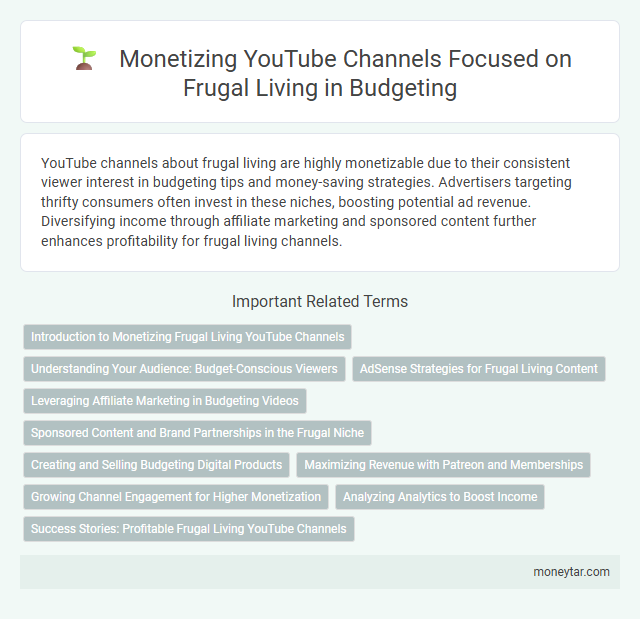 Monetizing YouTube Channels Focused on Frugal Living in Budgeting

YouTube channels about frugal living are highly monetizable due to their consistent viewer interest in budgeting tips and money-saving strategies. Advertisers targeting thrifty consumers often invest in these niches, boosting potential ad revenue. Diversifying income through affiliate marketing and sponsored content further enhances profitability for frugal living channels.

Important Related Terms

Introduction to Monetizing Frugal Living YouTube Channels

Understanding Your Audience: Budget-Conscious Viewers

AdSense Strategies for Frugal Living Content

Leveraging Affiliate Marketing in Budgeting Videos

Sponsored Content and Brand Partnerships in the Frugal Niche

Creating and Selling Budgeting Digital Products

Maximizing Revenue with Patreon and Memberships

Growing Channel Engagement for Higher Monetization

Analyzing Analytics to Boost Income

Success Stories: Profitable Frugal Living YouTube Channels

moneytar.com