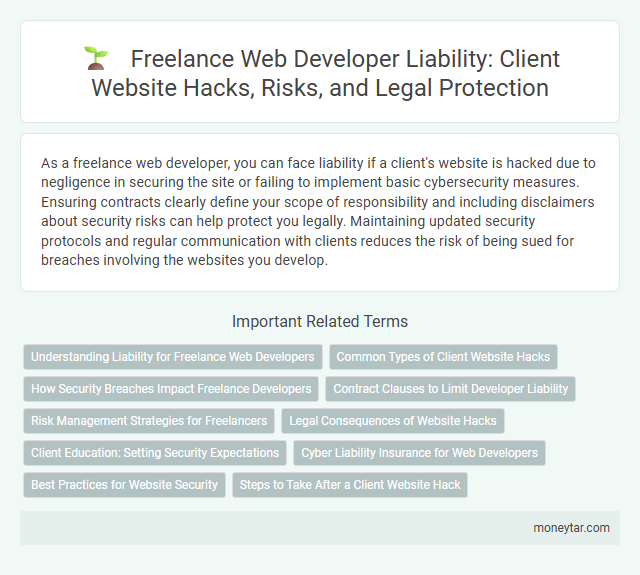 Freelance Web Developer Liability: Client Website Hacks, Risks, and Legal Protection

As a freelance web developer, you can face liability if a client's website is hacked due to negligence in securing the site or failing to implement basic cybersecurity measures. Ensuring contracts clearly define your scope of responsibility and including disclaimers about security risks can help protect you legally. Maintaining updated security protocols and regular communication with clients reduces the risk of being sued for breaches involving the websites you develop.

Important Related Terms

Understanding Liability for Freelance Web Developers

Common Types of Client Website Hacks

How Security Breaches Impact Freelance Developers

Contract Clauses to Limit Developer Liability

Risk Management Strategies for Freelancers

Legal Consequences of Website Hacks

Client Education: Setting Security Expectations

Cyber Liability Insurance for Web Developers

Best Practices for Website Security

Steps to Take After a Client Website Hack

moneytar.com