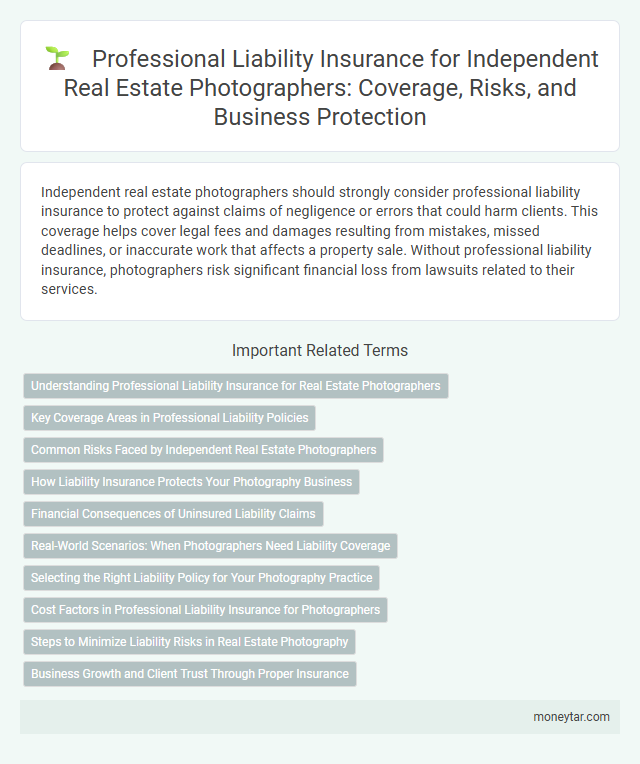 Professional Liability Insurance for Independent Real Estate Photographers: Coverage, Risks, and Business Protection

Independent real estate photographers should strongly consider professional liability insurance to protect against claims of negligence or errors that could harm clients. This coverage helps cover legal fees and damages resulting from mistakes, missed deadlines, or inaccurate work that affects a property sale. Without professional liability insurance, photographers risk significant financial loss from lawsuits related to their services.

Important Related Terms

Understanding Professional Liability Insurance for Real Estate Photographers

Key Coverage Areas in Professional Liability Policies

Common Risks Faced by Independent Real Estate Photographers

How Liability Insurance Protects Your Photography Business

Financial Consequences of Uninsured Liability Claims

Real-World Scenarios: When Photographers Need Liability Coverage

Selecting the Right Liability Policy for Your Photography Practice

Cost Factors in Professional Liability Insurance for Photographers

Steps to Minimize Liability Risks in Real Estate Photography

Business Growth and Client Trust Through Proper Insurance

moneytar.com