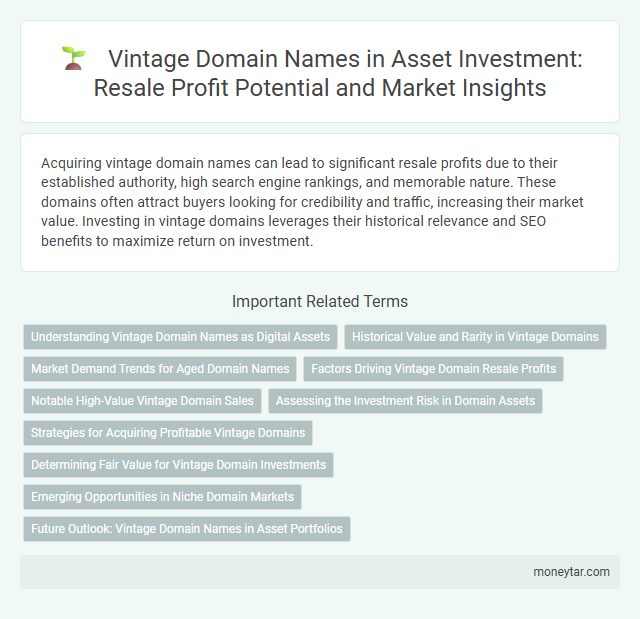 Vintage Domain Names in Asset Investment: Resale Profit Potential and Market Insights

Acquiring vintage domain names can lead to significant resale profits due to their established authority, high search engine rankings, and memorable nature. These domains often attract buyers looking for credibility and traffic, increasing their market value. Investing in vintage domains leverages their historical relevance and SEO benefits to maximize return on investment.

Important Related Terms

Understanding Vintage Domain Names as Digital Assets

Historical Value and Rarity in Vintage Domains

Market Demand Trends for Aged Domain Names

Factors Driving Vintage Domain Resale Profits

Notable High-Value Vintage Domain Sales

Assessing the Investment Risk in Domain Assets

Strategies for Acquiring Profitable Vintage Domains

Determining Fair Value for Vintage Domain Investments

Emerging Opportunities in Niche Domain Markets

Future Outlook: Vintage Domain Names in Asset Portfolios

moneytar.com