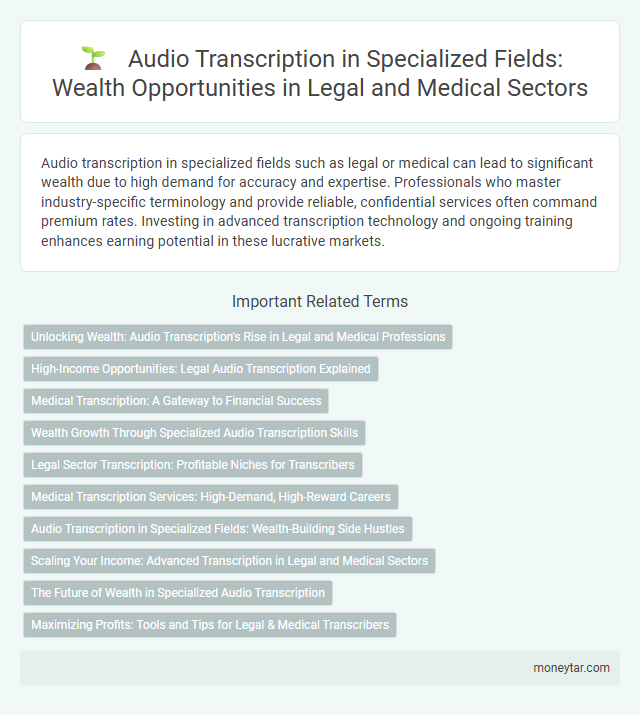 Audio Transcription in Specialized Fields: Wealth Opportunities in Legal and Medical Sectors

Audio transcription in specialized fields such as legal or medical can lead to significant wealth due to high demand for accuracy and expertise. Professionals who master industry-specific terminology and provide reliable, confidential services often command premium rates. Investing in advanced transcription technology and ongoing training enhances earning potential in these lucrative markets.

Important Related Terms

Unlocking Wealth: Audio Transcription's Rise in Legal and Medical Professions

High-Income Opportunities: Legal Audio Transcription Explained

Medical Transcription: A Gateway to Financial Success

Wealth Growth Through Specialized Audio Transcription Skills

Legal Sector Transcription: Profitable Niches for Transcribers

Medical Transcription Services: High-Demand, High-Reward Careers

Audio Transcription in Specialized Fields: Wealth-Building Side Hustles

Scaling Your Income: Advanced Transcription in Legal and Medical Sectors

The Future of Wealth in Specialized Audio Transcription

Maximizing Profits: Tools and Tips for Legal & Medical Transcribers

moneytar.com