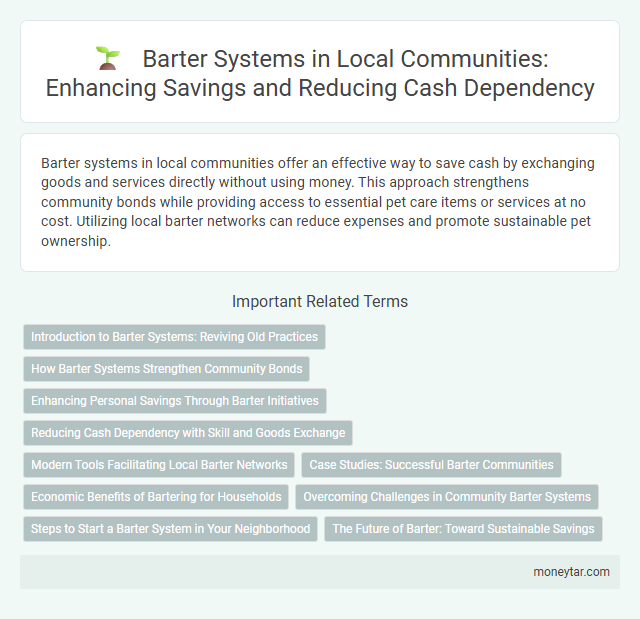 Barter Systems in Local Communities: Enhancing Savings and Reducing Cash Dependency

Barter systems in local communities offer an effective way to save cash by exchanging goods and services directly without using money. This approach strengthens community bonds while providing access to essential pet care items or services at no cost. Utilizing local barter networks can reduce expenses and promote sustainable pet ownership.

Important Related Terms

Introduction to Barter Systems: Reviving Old Practices

How Barter Systems Strengthen Community Bonds

Enhancing Personal Savings Through Barter Initiatives

Reducing Cash Dependency with Skill and Goods Exchange

Modern Tools Facilitating Local Barter Networks

Case Studies: Successful Barter Communities

Economic Benefits of Bartering for Households

Overcoming Challenges in Community Barter Systems

Steps to Start a Barter System in Your Neighborhood

The Future of Barter: Toward Sustainable Savings

moneytar.com