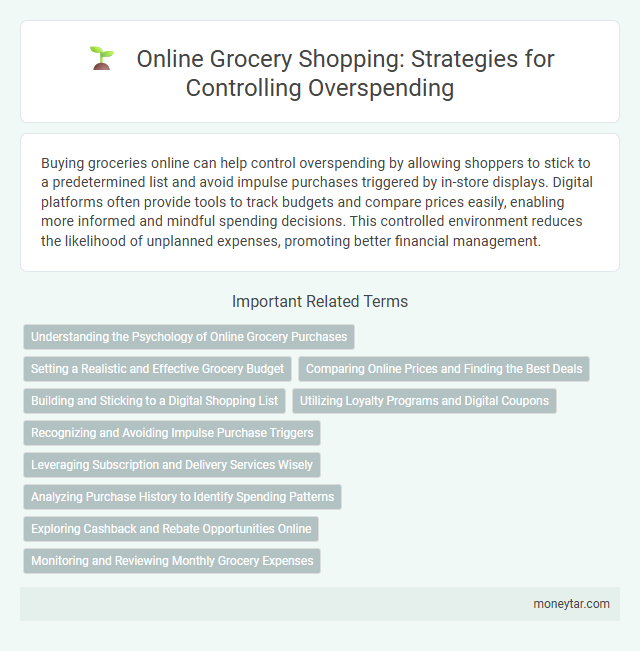 Online Grocery Shopping: Strategies for Controlling Overspending

Buying groceries online can help control overspending by allowing shoppers to stick to a predetermined list and avoid impulse purchases triggered by in-store displays. Digital platforms often provide tools to track budgets and compare prices easily, enabling more informed and mindful spending decisions. This controlled environment reduces the likelihood of unplanned expenses, promoting better financial management.

Important Related Terms

Understanding the Psychology of Online Grocery Purchases

Setting a Realistic and Effective Grocery Budget

Comparing Online Prices and Finding the Best Deals

Building and Sticking to a Digital Shopping List

Utilizing Loyalty Programs and Digital Coupons

Recognizing and Avoiding Impulse Purchase Triggers

Leveraging Subscription and Delivery Services Wisely

Analyzing Purchase History to Identify Spending Patterns

Exploring Cashback and Rebate Opportunities Online

Monitoring and Reviewing Monthly Grocery Expenses

moneytar.com