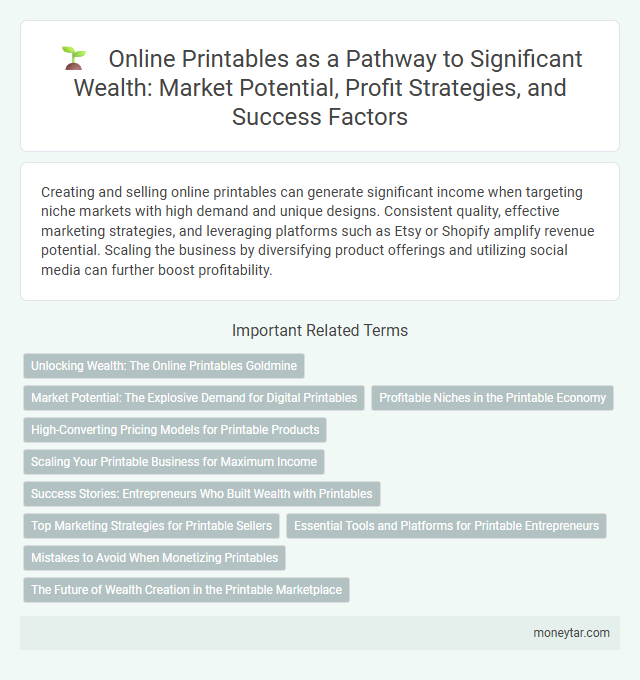 Online Printables as a Pathway to Significant Wealth: Market Potential, Profit Strategies, and Success Factors

Creating and selling online printables can generate significant income when targeting niche markets with high demand and unique designs. Consistent quality, effective marketing strategies, and leveraging platforms such as Etsy or Shopify amplify revenue potential. Scaling the business by diversifying product offerings and utilizing social media can further boost profitability.

Important Related Terms

Unlocking Wealth: The Online Printables Goldmine

Market Potential: The Explosive Demand for Digital Printables

Profitable Niches in the Printable Economy

High-Converting Pricing Models for Printable Products

Scaling Your Printable Business for Maximum Income

Success Stories: Entrepreneurs Who Built Wealth with Printables

Top Marketing Strategies for Printable Sellers

Essential Tools and Platforms for Printable Entrepreneurs

Mistakes to Avoid When Monetizing Printables

The Future of Wealth Creation in the Printable Marketplace

moneytar.com