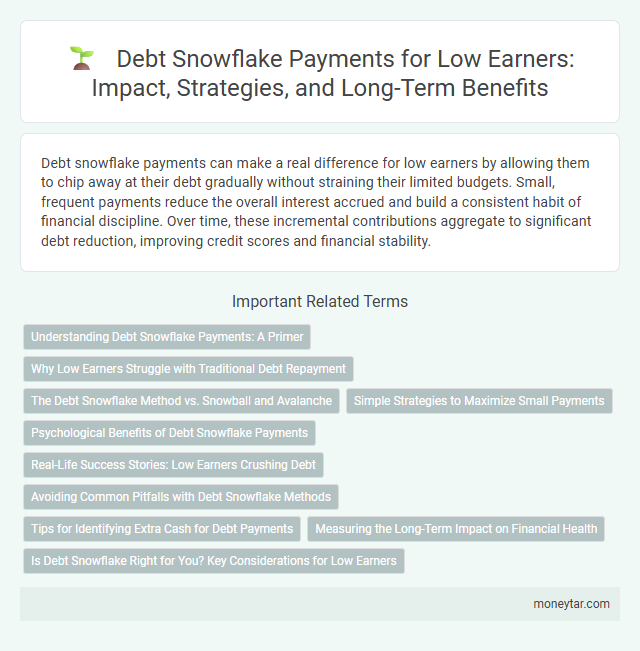 Debt Snowflake Payments for Low Earners: Impact, Strategies, and Long-Term Benefits

Debt snowflake payments can make a real difference for low earners by allowing them to chip away at their debt gradually without straining their limited budgets. Small, frequent payments reduce the overall interest accrued and build a consistent habit of financial discipline. Over time, these incremental contributions aggregate to significant debt reduction, improving credit scores and financial stability.

Important Related Terms

Understanding Debt Snowflake Payments: A Primer

Why Low Earners Struggle with Traditional Debt Repayment

The Debt Snowflake Method vs. Snowball and Avalanche

Simple Strategies to Maximize Small Payments

Psychological Benefits of Debt Snowflake Payments

Real-Life Success Stories: Low Earners Crushing Debt

Avoiding Common Pitfalls with Debt Snowflake Methods

Tips for Identifying Extra Cash for Debt Payments

Measuring the Long-Term Impact on Financial Health

Is Debt Snowflake Right for You? Key Considerations for Low Earners

moneytar.com