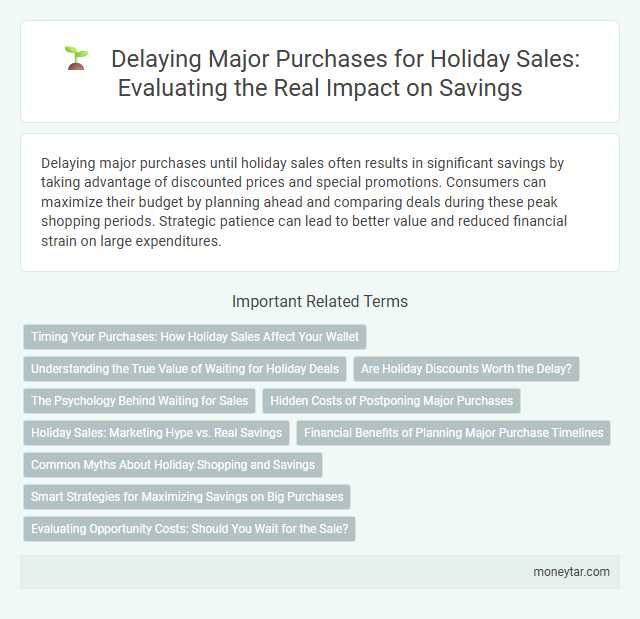 Delaying Major Purchases for Holiday Sales: Evaluating the Real Impact on Savings

Delaying major purchases until holiday sales often results in significant savings by taking advantage of discounted prices and special promotions. Consumers can maximize their budget by planning ahead and comparing deals during these peak shopping periods. Strategic patience can lead to better value and reduced financial strain on large expenditures.

Important Related Terms

Timing Your Purchases: How Holiday Sales Affect Your Wallet

Understanding the True Value of Waiting for Holiday Deals

Are Holiday Discounts Worth the Delay?

The Psychology Behind Waiting for Sales

Hidden Costs of Postponing Major Purchases

Holiday Sales: Marketing Hype vs. Real Savings

Financial Benefits of Planning Major Purchase Timelines

Common Myths About Holiday Shopping and Savings

Smart Strategies for Maximizing Savings on Big Purchases

Evaluating Opportunity Costs: Should You Wait for the Sale?

moneytar.com