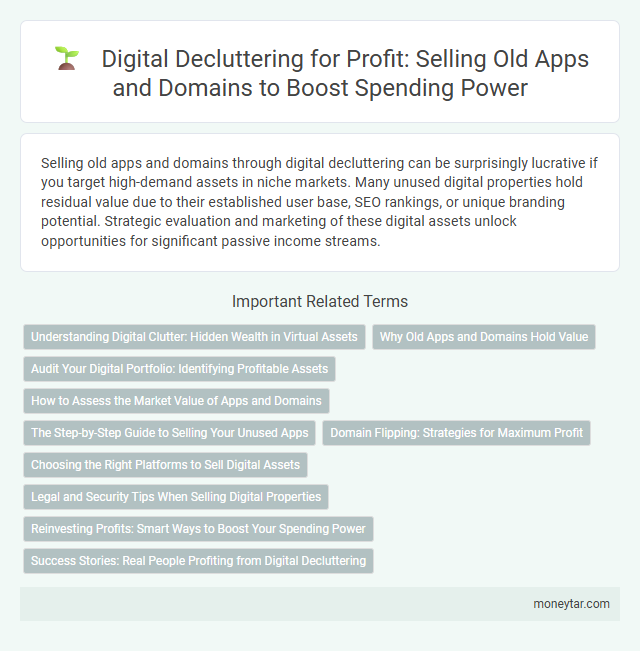 Digital Decluttering for Profit: Selling Old Apps and Domains to Boost Spending Power

Selling old apps and domains through digital decluttering can be surprisingly lucrative if you target high-demand assets in niche markets. Many unused digital properties hold residual value due to their established user base, SEO rankings, or unique branding potential. Strategic evaluation and marketing of these digital assets unlock opportunities for significant passive income streams.

Important Related Terms

Understanding Digital Clutter: Hidden Wealth in Virtual Assets

Why Old Apps and Domains Hold Value

Audit Your Digital Portfolio: Identifying Profitable Assets

How to Assess the Market Value of Apps and Domains

The Step-by-Step Guide to Selling Your Unused Apps

Domain Flipping: Strategies for Maximum Profit

Choosing the Right Platforms to Sell Digital Assets

Legal and Security Tips When Selling Digital Properties

Reinvesting Profits: Smart Ways to Boost Your Spending Power

Success Stories: Real People Profiting from Digital Decluttering

moneytar.com