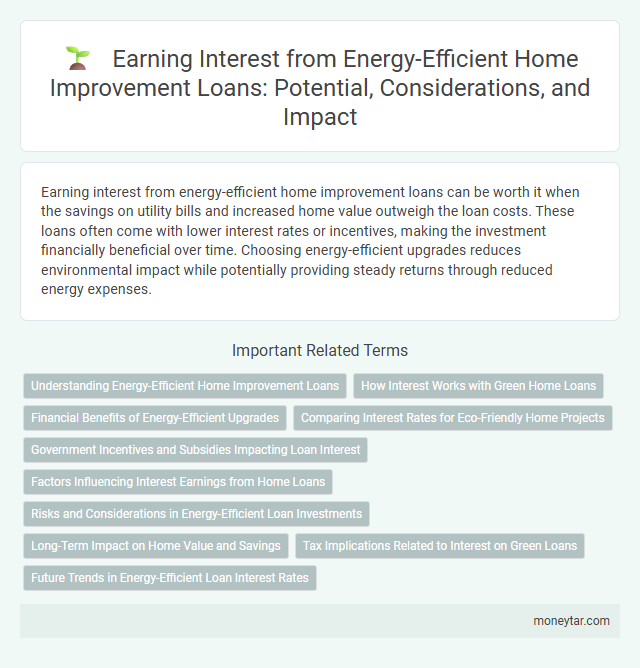 Earning Interest from Energy-Efficient Home Improvement Loans: Potential, Considerations, and Impact

Earning interest from energy-efficient home improvement loans can be worth it when the savings on utility bills and increased home value outweigh the loan costs. These loans often come with lower interest rates or incentives, making the investment financially beneficial over time. Choosing energy-efficient upgrades reduces environmental impact while potentially providing steady returns through reduced energy expenses.

Important Related Terms

Understanding Energy-Efficient Home Improvement Loans

How Interest Works with Green Home Loans

Financial Benefits of Energy-Efficient Upgrades

Comparing Interest Rates for Eco-Friendly Home Projects

Government Incentives and Subsidies Impacting Loan Interest

Factors Influencing Interest Earnings from Home Loans

Risks and Considerations in Energy-Efficient Loan Investments

Long-Term Impact on Home Value and Savings

Tax Implications Related to Interest on Green Loans

Future Trends in Energy-Efficient Loan Interest Rates

moneytar.com