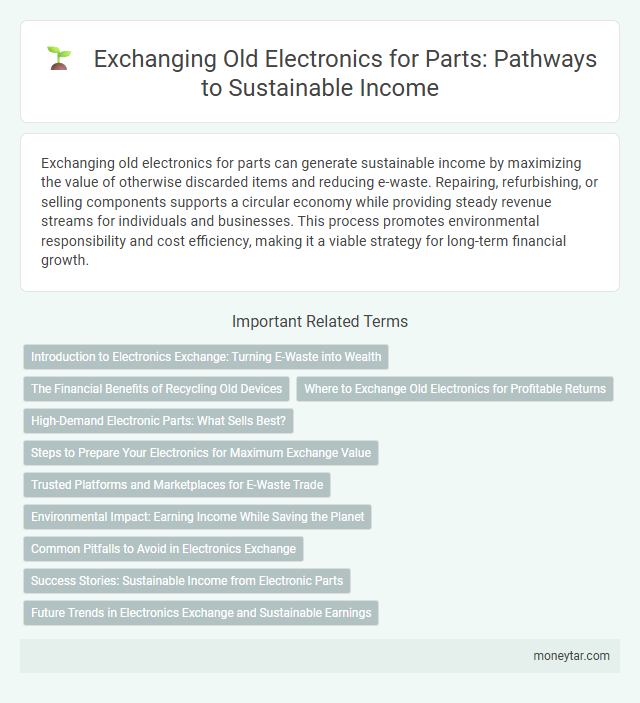 Exchanging Old Electronics for Parts: Pathways to Sustainable Income

Exchanging old electronics for parts can generate sustainable income by maximizing the value of otherwise discarded items and reducing e-waste. Repairing, refurbishing, or selling components supports a circular economy while providing steady revenue streams for individuals and businesses. This process promotes environmental responsibility and cost efficiency, making it a viable strategy for long-term financial growth.

Important Related Terms

Introduction to Electronics Exchange: Turning E-Waste into Wealth

The Financial Benefits of Recycling Old Devices

Where to Exchange Old Electronics for Profitable Returns

High-Demand Electronic Parts: What Sells Best?

Steps to Prepare Your Electronics for Maximum Exchange Value

Trusted Platforms and Marketplaces for E-Waste Trade

Environmental Impact: Earning Income While Saving the Planet

Common Pitfalls to Avoid in Electronics Exchange

Success Stories: Sustainable Income from Electronic Parts

Future Trends in Electronics Exchange and Sustainable Earnings

moneytar.com