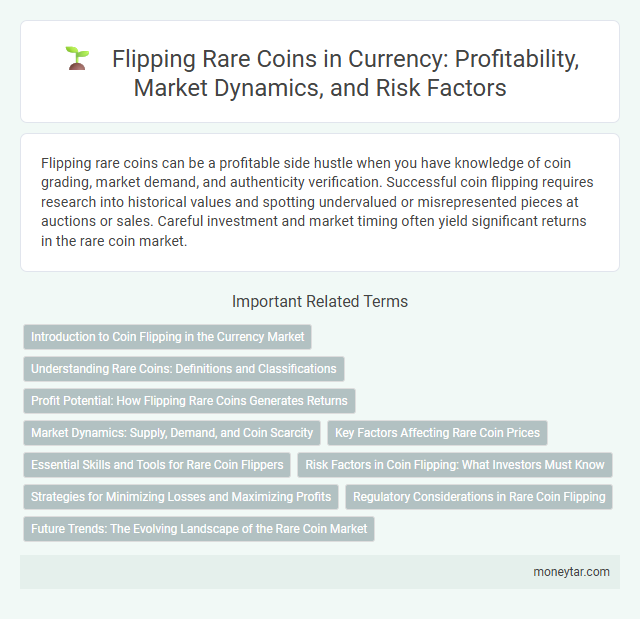 Flipping Rare Coins in Currency: Profitability, Market Dynamics, and Risk Factors

Flipping rare coins can be a profitable side hustle when you have knowledge of coin grading, market demand, and authenticity verification. Successful coin flipping requires research into historical values and spotting undervalued or misrepresented pieces at auctions or sales. Careful investment and market timing often yield significant returns in the rare coin market.

Important Related Terms

Introduction to Coin Flipping in the Currency Market

Understanding Rare Coins: Definitions and Classifications

Profit Potential: How Flipping Rare Coins Generates Returns

Market Dynamics: Supply, Demand, and Coin Scarcity

Key Factors Affecting Rare Coin Prices

Essential Skills and Tools for Rare Coin Flippers

Risk Factors in Coin Flipping: What Investors Must Know

Strategies for Minimizing Losses and Maximizing Profits

Regulatory Considerations in Rare Coin Flipping

Future Trends: The Evolving Landscape of the Rare Coin Market

moneytar.com