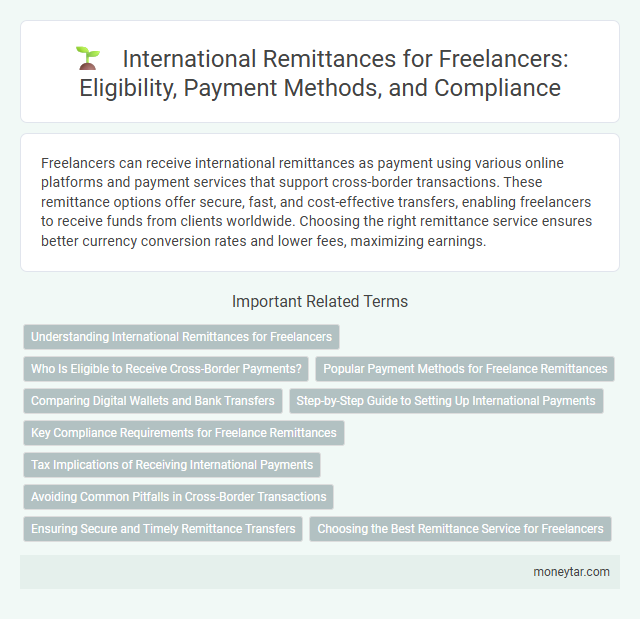 International Remittances for Freelancers: Eligibility, Payment Methods, and Compliance

Freelancers can receive international remittances as payment using various online platforms and payment services that support cross-border transactions. These remittance options offer secure, fast, and cost-effective transfers, enabling freelancers to receive funds from clients worldwide. Choosing the right remittance service ensures better currency conversion rates and lower fees, maximizing earnings.

Important Related Terms

Understanding International Remittances for Freelancers

Who Is Eligible to Receive Cross-Border Payments?

Popular Payment Methods for Freelance Remittances

Comparing Digital Wallets and Bank Transfers

Step-by-Step Guide to Setting Up International Payments

Key Compliance Requirements for Freelance Remittances

Tax Implications of Receiving International Payments

Avoiding Common Pitfalls in Cross-Border Transactions

Ensuring Secure and Timely Remittance Transfers

Choosing the Best Remittance Service for Freelancers

moneytar.com