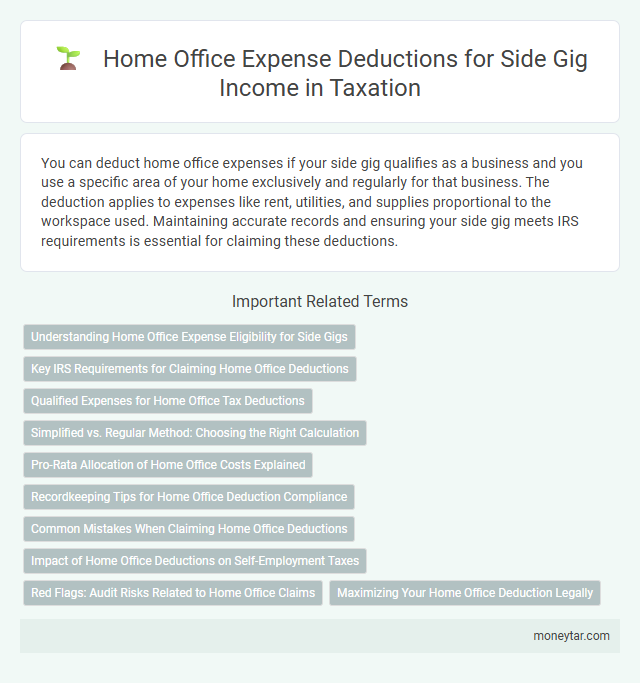 Home Office Expense Deductions for Side Gig Income in Taxation

You can deduct home office expenses if your side gig qualifies as a business and you use a specific area of your home exclusively and regularly for that business. The deduction applies to expenses like rent, utilities, and supplies proportional to the workspace used. Maintaining accurate records and ensuring your side gig meets IRS requirements is essential for claiming these deductions.

Important Related Terms

Understanding Home Office Expense Eligibility for Side Gigs

Key IRS Requirements for Claiming Home Office Deductions

Qualified Expenses for Home Office Tax Deductions

Simplified vs. Regular Method: Choosing the Right Calculation

Pro-Rata Allocation of Home Office Costs Explained

Recordkeeping Tips for Home Office Deduction Compliance

Common Mistakes When Claiming Home Office Deductions

Impact of Home Office Deductions on Self-Employment Taxes

Red Flags: Audit Risks Related to Home Office Claims

Maximizing Your Home Office Deduction Legally

moneytar.com