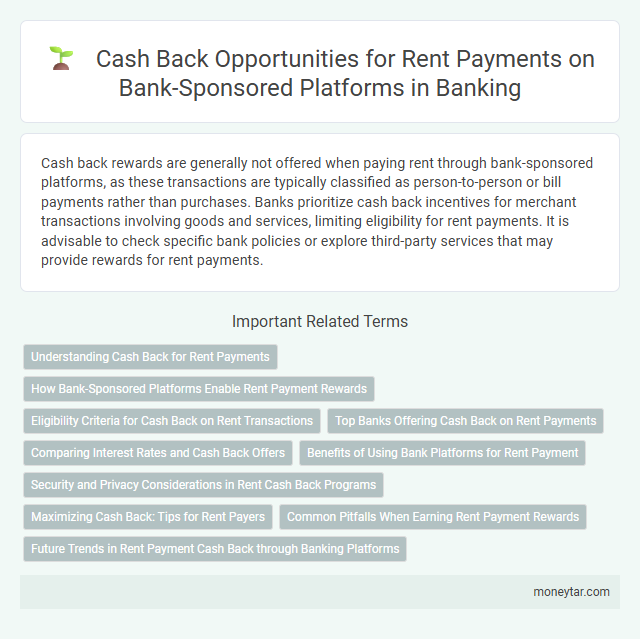 Cash Back Opportunities for Rent Payments on Bank-Sponsored Platforms in Banking

Cash back rewards are generally not offered when paying rent through bank-sponsored platforms, as these transactions are typically classified as person-to-person or bill payments rather than purchases. Banks prioritize cash back incentives for merchant transactions involving goods and services, limiting eligibility for rent payments. It is advisable to check specific bank policies or explore third-party services that may provide rewards for rent payments.

Important Related Terms

Understanding Cash Back for Rent Payments

How Bank-Sponsored Platforms Enable Rent Payment Rewards

Eligibility Criteria for Cash Back on Rent Transactions

Top Banks Offering Cash Back on Rent Payments

Comparing Interest Rates and Cash Back Offers

Benefits of Using Bank Platforms for Rent Payment

Security and Privacy Considerations in Rent Cash Back Programs

Maximizing Cash Back: Tips for Rent Payers

Common Pitfalls When Earning Rent Payment Rewards

Future Trends in Rent Payment Cash Back through Banking Platforms

moneytar.com