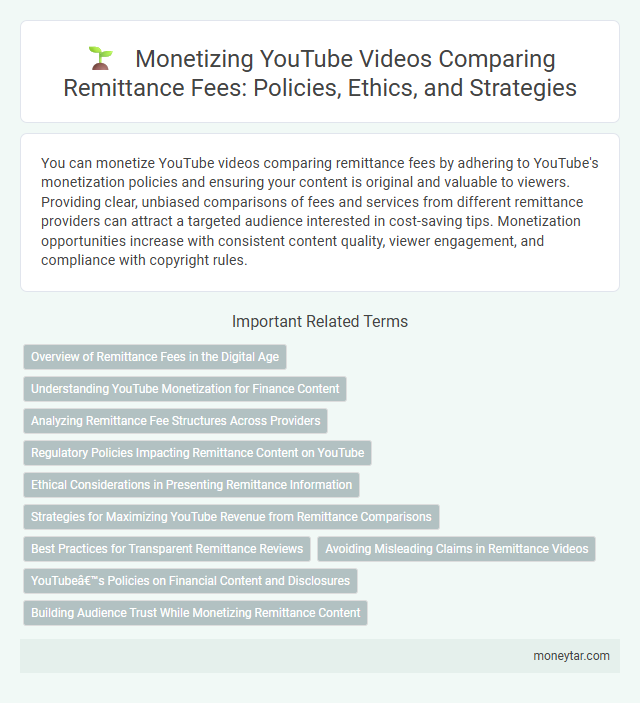 Monetizing YouTube Videos Comparing Remittance Fees: Policies, Ethics, and Strategies

You can monetize YouTube videos comparing remittance fees by adhering to YouTube's monetization policies and ensuring your content is original and valuable to viewers. Providing clear, unbiased comparisons of fees and services from different remittance providers can attract a targeted audience interested in cost-saving tips. Monetization opportunities increase with consistent content quality, viewer engagement, and compliance with copyright rules.

Important Related Terms

Overview of Remittance Fees in the Digital Age

Understanding YouTube Monetization for Finance Content

Analyzing Remittance Fee Structures Across Providers

Regulatory Policies Impacting Remittance Content on YouTube

Ethical Considerations in Presenting Remittance Information

Strategies for Maximizing YouTube Revenue from Remittance Comparisons

Best Practices for Transparent Remittance Reviews

Avoiding Misleading Claims in Remittance Videos

YouTubeâ€™s Policies on Financial Content and Disclosures

Building Audience Trust While Monetizing Remittance Content

moneytar.com