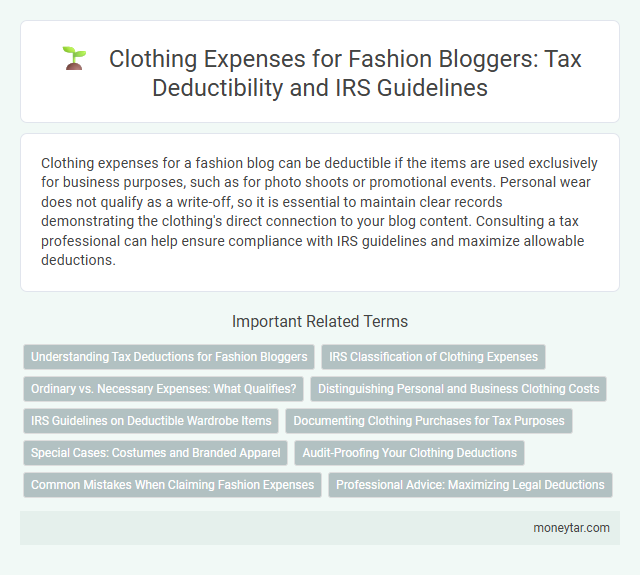 Clothing Expenses for Fashion Bloggers: Tax Deductibility and IRS Guidelines

Clothing expenses for a fashion blog can be deductible if the items are used exclusively for business purposes, such as for photo shoots or promotional events. Personal wear does not qualify as a write-off, so it is essential to maintain clear records demonstrating the clothing's direct connection to your blog content. Consulting a tax professional can help ensure compliance with IRS guidelines and maximize allowable deductions.

Important Related Terms

Understanding Tax Deductions for Fashion Bloggers

IRS Classification of Clothing Expenses

Ordinary vs. Necessary Expenses: What Qualifies?

Distinguishing Personal and Business Clothing Costs

IRS Guidelines on Deductible Wardrobe Items

Documenting Clothing Purchases for Tax Purposes

Special Cases: Costumes and Branded Apparel

Audit-Proofing Your Clothing Deductions

Common Mistakes When Claiming Fashion Expenses

Professional Advice: Maximizing Legal Deductions

moneytar.com