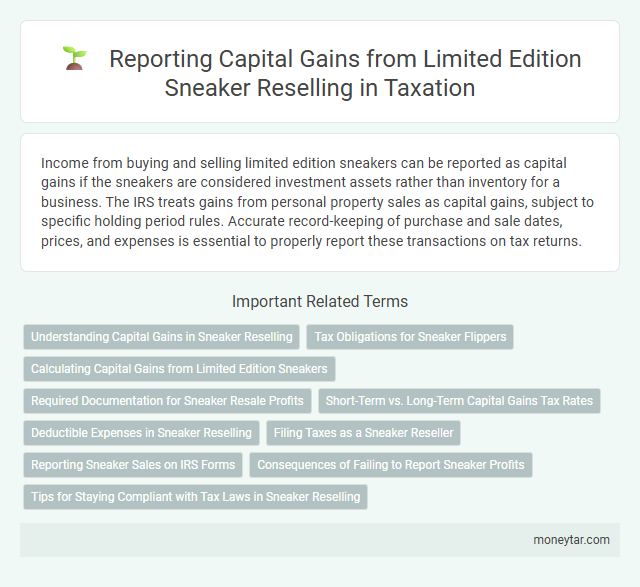 Reporting Capital Gains from Limited Edition Sneaker Reselling in Taxation

Income from buying and selling limited edition sneakers can be reported as capital gains if the sneakers are considered investment assets rather than inventory for a business. The IRS treats gains from personal property sales as capital gains, subject to specific holding period rules. Accurate record-keeping of purchase and sale dates, prices, and expenses is essential to properly report these transactions on tax returns.

Important Related Terms

Understanding Capital Gains in Sneaker Reselling

Tax Obligations for Sneaker Flippers

Calculating Capital Gains from Limited Edition Sneakers

Required Documentation for Sneaker Resale Profits

Short-Term vs. Long-Term Capital Gains Tax Rates

Deductible Expenses in Sneaker Reselling

Filing Taxes as a Sneaker Reseller

Reporting Sneaker Sales on IRS Forms

Consequences of Failing to Report Sneaker Profits

Tips for Staying Compliant with Tax Laws in Sneaker Reselling

moneytar.com