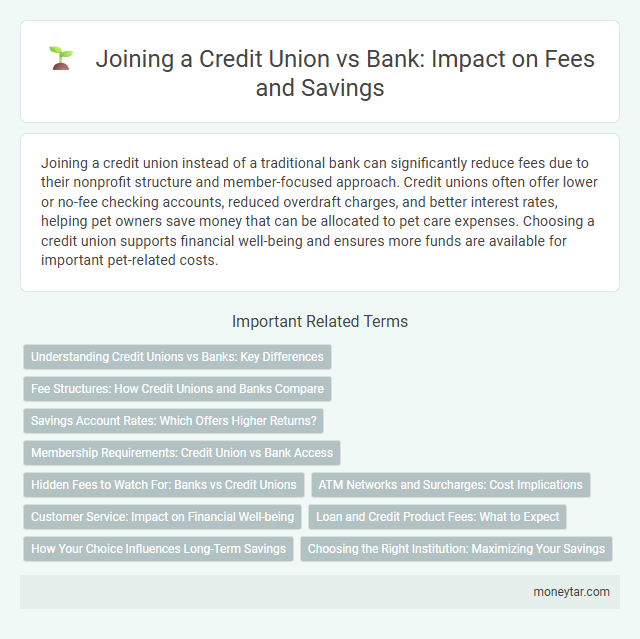 Joining a Credit Union vs Bank: Impact on Fees and Savings

Joining a credit union instead of a traditional bank can significantly reduce fees due to their nonprofit structure and member-focused approach. Credit unions often offer lower or no-fee checking accounts, reduced overdraft charges, and better interest rates, helping pet owners save money that can be allocated to pet care expenses. Choosing a credit union supports financial well-being and ensures more funds are available for important pet-related costs.

Important Related Terms

Understanding Credit Unions vs Banks: Key Differences

Fee Structures: How Credit Unions and Banks Compare

Savings Account Rates: Which Offers Higher Returns?

Membership Requirements: Credit Union vs Bank Access

Hidden Fees to Watch For: Banks vs Credit Unions

ATM Networks and Surcharges: Cost Implications

Customer Service: Impact on Financial Well-being

Loan and Credit Product Fees: What to Expect

How Your Choice Influences Long-Term Savings

Choosing the Right Institution: Maximizing Your Savings

moneytar.com