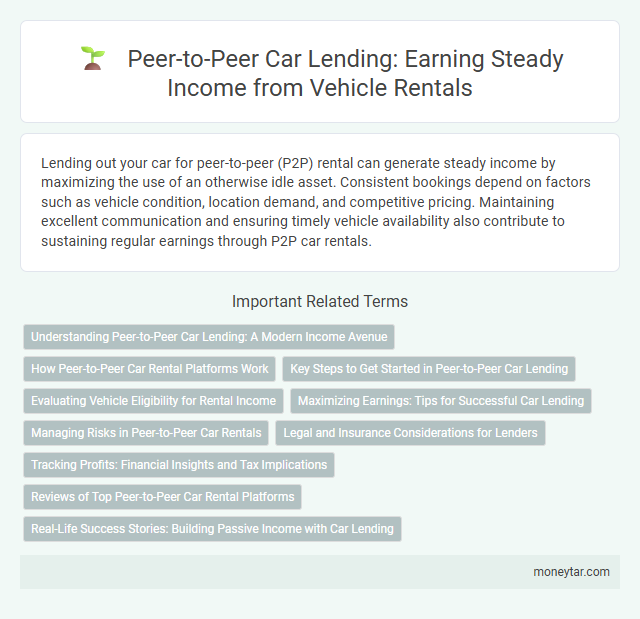 Peer-to-Peer Car Lending: Earning Steady Income from Vehicle Rentals

Lending out your car for peer-to-peer (P2P) rental can generate steady income by maximizing the use of an otherwise idle asset. Consistent bookings depend on factors such as vehicle condition, location demand, and competitive pricing. Maintaining excellent communication and ensuring timely vehicle availability also contribute to sustaining regular earnings through P2P car rentals.

Important Related Terms

Understanding Peer-to-Peer Car Lending: A Modern Income Avenue

How Peer-to-Peer Car Rental Platforms Work

Key Steps to Get Started in Peer-to-Peer Car Lending

Evaluating Vehicle Eligibility for Rental Income

Maximizing Earnings: Tips for Successful Car Lending

Managing Risks in Peer-to-Peer Car Rentals

Legal and Insurance Considerations for Lenders

Tracking Profits: Financial Insights and Tax Implications

Reviews of Top Peer-to-Peer Car Rental Platforms

Real-Life Success Stories: Building Passive Income with Car Lending

moneytar.com