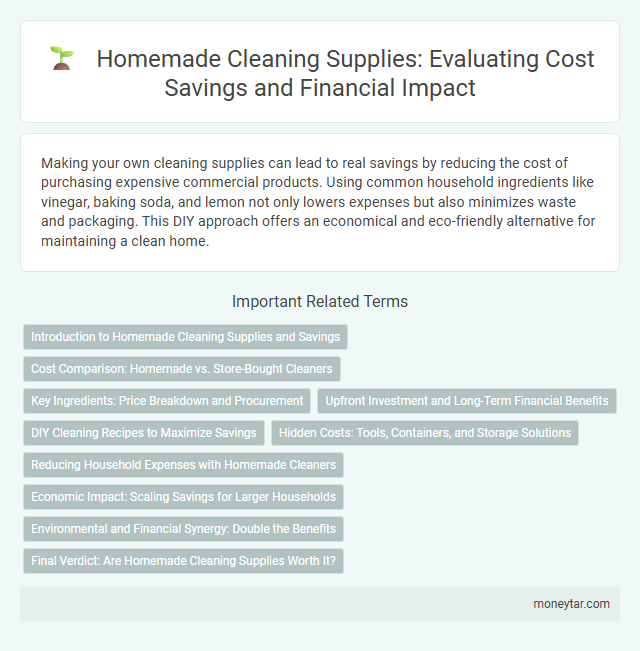 Homemade Cleaning Supplies: Evaluating Cost Savings and Financial Impact

Making your own cleaning supplies can lead to real savings by reducing the cost of purchasing expensive commercial products. Using common household ingredients like vinegar, baking soda, and lemon not only lowers expenses but also minimizes waste and packaging. This DIY approach offers an economical and eco-friendly alternative for maintaining a clean home.

Important Related Terms

Introduction to Homemade Cleaning Supplies and Savings

Cost Comparison: Homemade vs. Store-Bought Cleaners

Key Ingredients: Price Breakdown and Procurement

Upfront Investment and Long-Term Financial Benefits

DIY Cleaning Recipes to Maximize Savings

Hidden Costs: Tools, Containers, and Storage Solutions

Reducing Household Expenses with Homemade Cleaners

Economic Impact: Scaling Savings for Larger Households

Environmental and Financial Synergy: Double the Benefits

Final Verdict: Are Homemade Cleaning Supplies Worth It?

moneytar.com