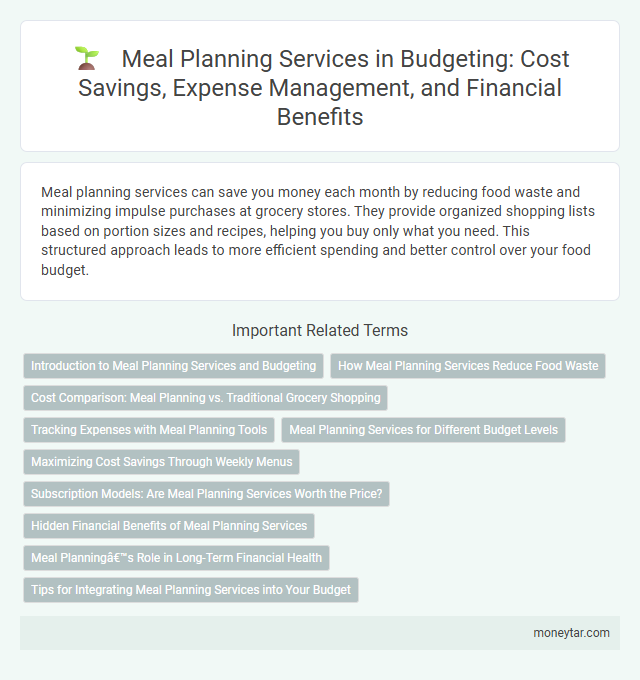 Meal Planning Services in Budgeting: Cost Savings, Expense Management, and Financial Benefits

Meal planning services can save you money each month by reducing food waste and minimizing impulse purchases at grocery stores. They provide organized shopping lists based on portion sizes and recipes, helping you buy only what you need. This structured approach leads to more efficient spending and better control over your food budget.

Important Related Terms

Introduction to Meal Planning Services and Budgeting

How Meal Planning Services Reduce Food Waste

Cost Comparison: Meal Planning vs. Traditional Grocery Shopping

Tracking Expenses with Meal Planning Tools

Meal Planning Services for Different Budget Levels

Maximizing Cost Savings Through Weekly Menus

Subscription Models: Are Meal Planning Services Worth the Price?

Hidden Financial Benefits of Meal Planning Services

Meal Planningâ€™s Role in Long-Term Financial Health

Tips for Integrating Meal Planning Services into Your Budget

moneytar.com