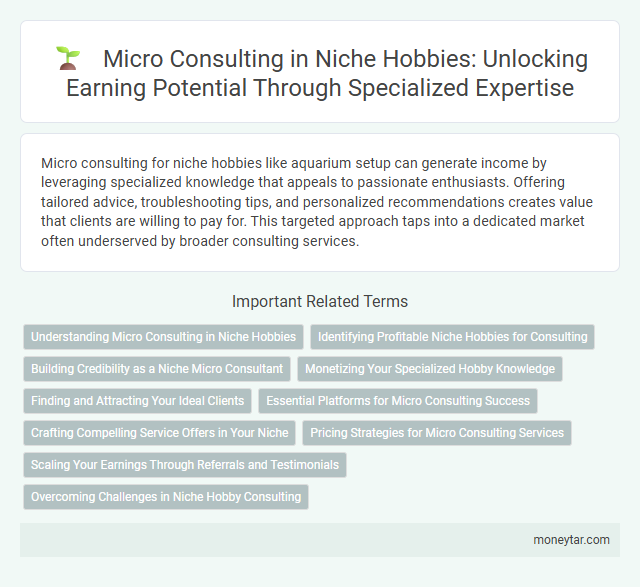 Micro Consulting in Niche Hobbies: Unlocking Earning Potential Through Specialized Expertise

Micro consulting for niche hobbies like aquarium setup can generate income by leveraging specialized knowledge that appeals to passionate enthusiasts. Offering tailored advice, troubleshooting tips, and personalized recommendations creates value that clients are willing to pay for. This targeted approach taps into a dedicated market often underserved by broader consulting services.

Important Related Terms

Understanding Micro Consulting in Niche Hobbies

Identifying Profitable Niche Hobbies for Consulting

Building Credibility as a Niche Micro Consultant

Monetizing Your Specialized Hobby Knowledge

Finding and Attracting Your Ideal Clients

Essential Platforms for Micro Consulting Success

Crafting Compelling Service Offers in Your Niche

Pricing Strategies for Micro Consulting Services

Scaling Your Earnings Through Referrals and Testimonials

Overcoming Challenges in Niche Hobby Consulting

moneytar.com