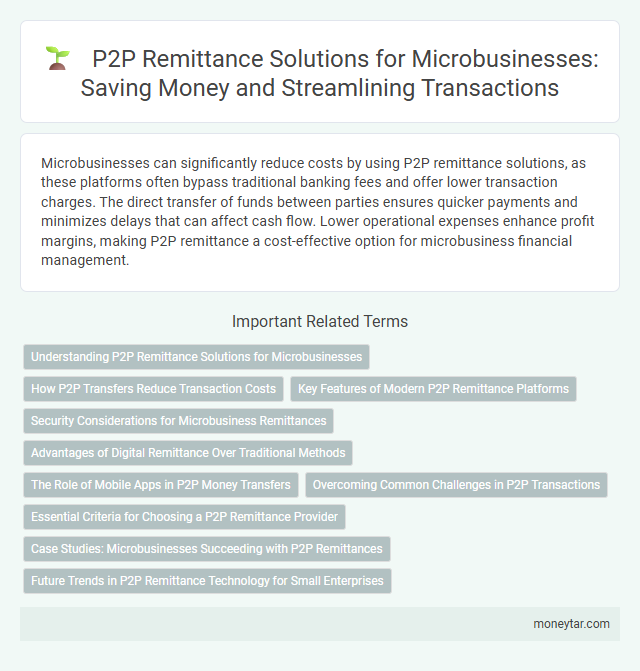 P2P Remittance Solutions for Microbusinesses: Saving Money and Streamlining Transactions

Microbusinesses can significantly reduce costs by using P2P remittance solutions, as these platforms often bypass traditional banking fees and offer lower transaction charges. The direct transfer of funds between parties ensures quicker payments and minimizes delays that can affect cash flow. Lower operational expenses enhance profit margins, making P2P remittance a cost-effective option for microbusiness financial management.

Important Related Terms

Understanding P2P Remittance Solutions for Microbusinesses

How P2P Transfers Reduce Transaction Costs

Key Features of Modern P2P Remittance Platforms

Security Considerations for Microbusiness Remittances

Advantages of Digital Remittance Over Traditional Methods

The Role of Mobile Apps in P2P Money Transfers

Overcoming Common Challenges in P2P Transactions

Essential Criteria for Choosing a P2P Remittance Provider

Case Studies: Microbusinesses Succeeding with P2P Remittances

Future Trends in P2P Remittance Technology for Small Enterprises

moneytar.com