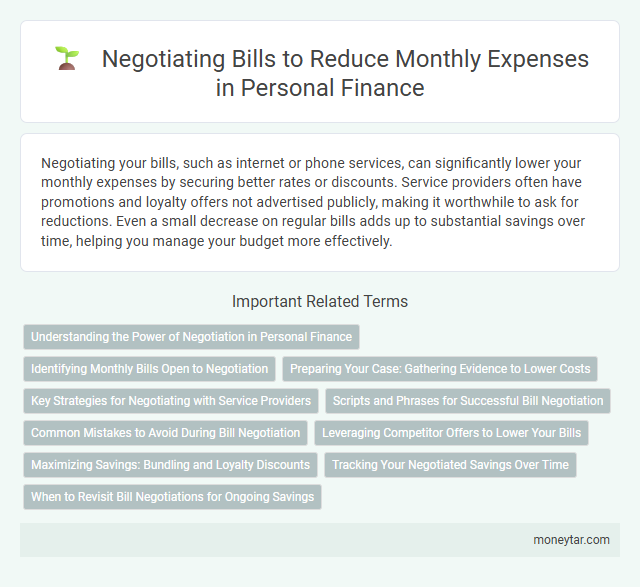 Negotiating Bills to Reduce Monthly Expenses in Personal Finance

Negotiating your bills, such as internet or phone services, can significantly lower your monthly expenses by securing better rates or discounts. Service providers often have promotions and loyalty offers not advertised publicly, making it worthwhile to ask for reductions. Even a small decrease on regular bills adds up to substantial savings over time, helping you manage your budget more effectively.

Important Related Terms

Understanding the Power of Negotiation in Personal Finance

Identifying Monthly Bills Open to Negotiation

Preparing Your Case: Gathering Evidence to Lower Costs

Key Strategies for Negotiating with Service Providers

Scripts and Phrases for Successful Bill Negotiation

Common Mistakes to Avoid During Bill Negotiation

Leveraging Competitor Offers to Lower Your Bills

Maximizing Savings: Bundling and Loyalty Discounts

Tracking Your Negotiated Savings Over Time

When to Revisit Bill Negotiations for Ongoing Savings

moneytar.com