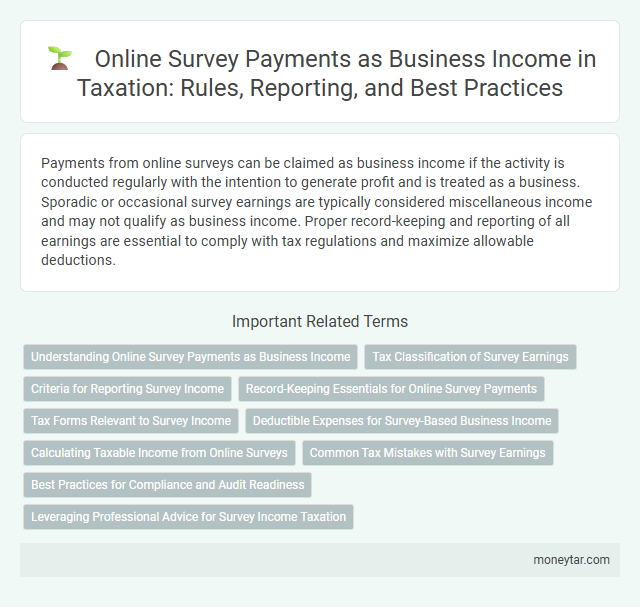 Online Survey Payments as Business Income in Taxation: Rules, Reporting, and Best Practices

Payments from online surveys can be claimed as business income if the activity is conducted regularly with the intention to generate profit and is treated as a business. Sporadic or occasional survey earnings are typically considered miscellaneous income and may not qualify as business income. Proper record-keeping and reporting of all earnings are essential to comply with tax regulations and maximize allowable deductions.

Important Related Terms

Understanding Online Survey Payments as Business Income

Tax Classification of Survey Earnings

Criteria for Reporting Survey Income

Record-Keeping Essentials for Online Survey Payments

Tax Forms Relevant to Survey Income

Deductible Expenses for Survey-Based Business Income

Calculating Taxable Income from Online Surveys

Common Tax Mistakes with Survey Earnings

Best Practices for Compliance and Audit Readiness

Leveraging Professional Advice for Survey Income Taxation

moneytar.com